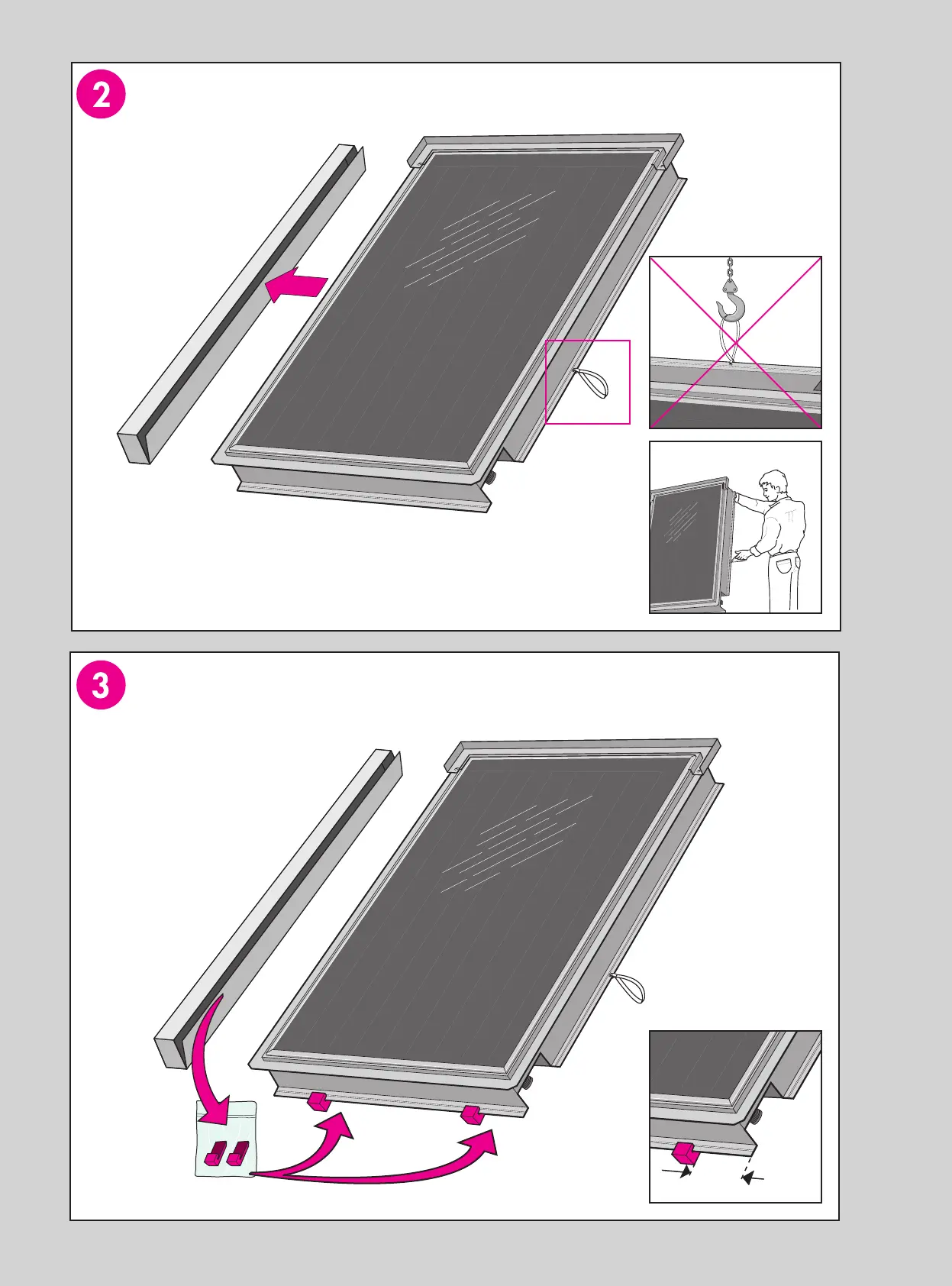 2

3