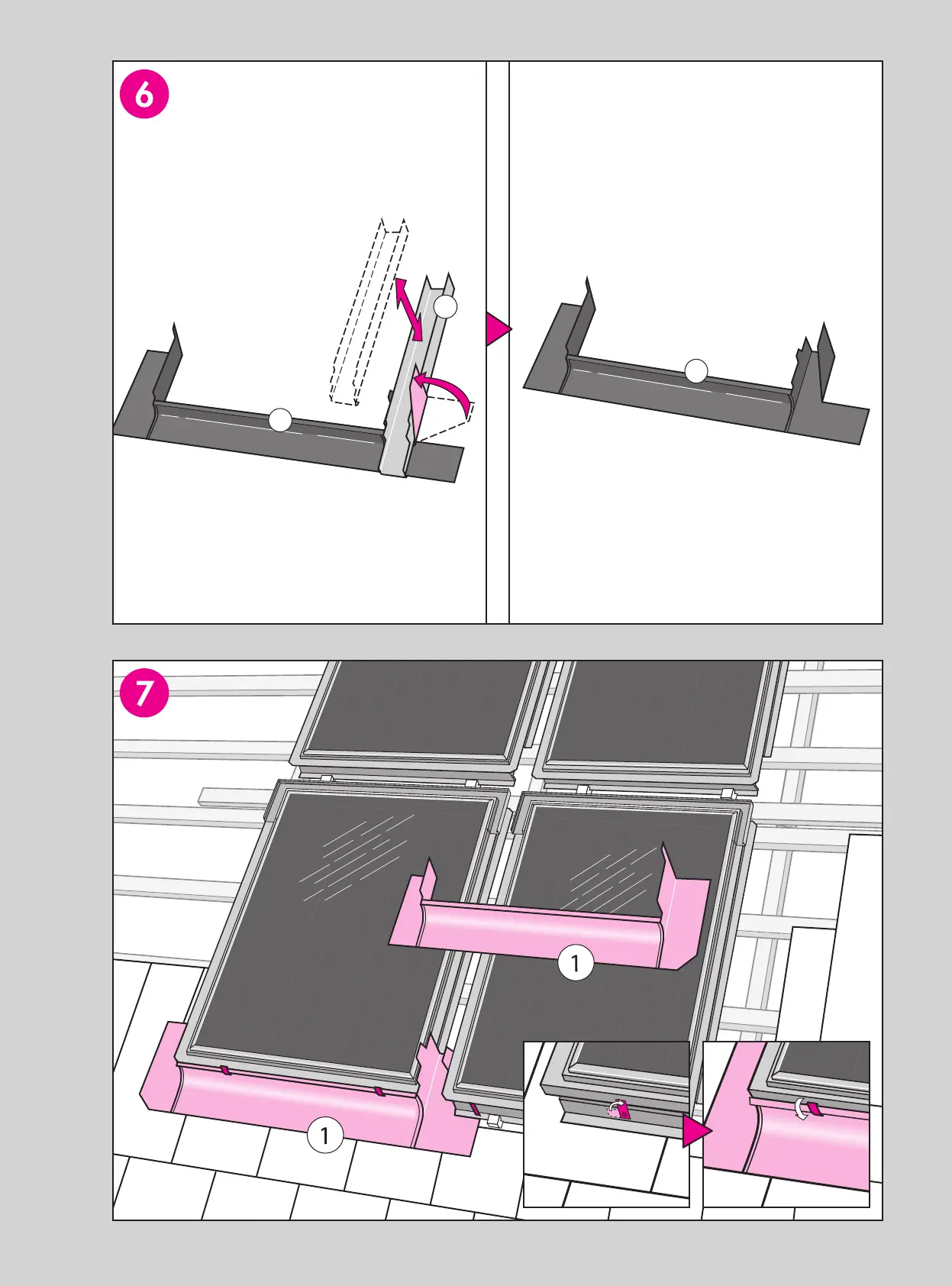 6

7

1

1