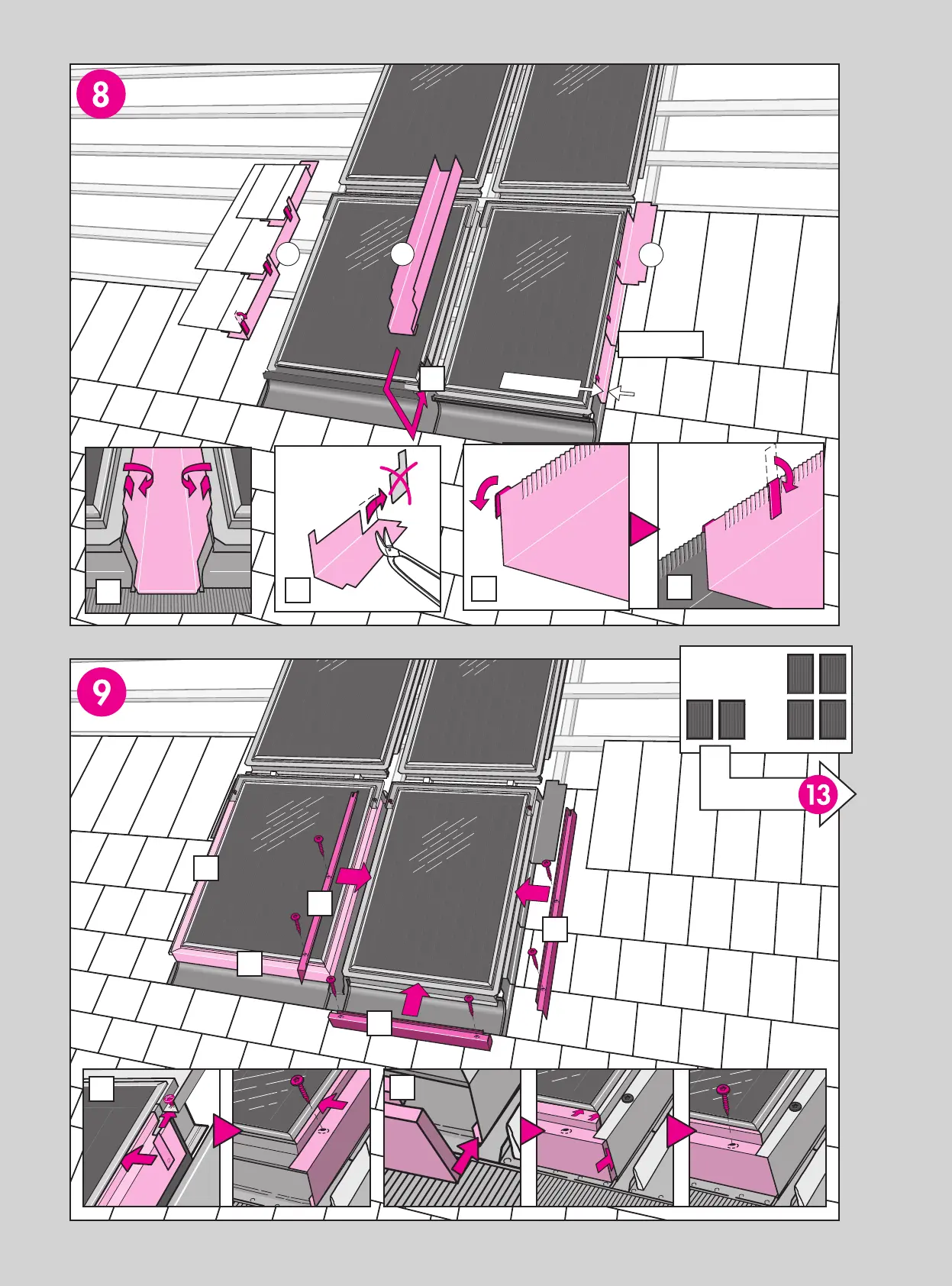 8

9

13