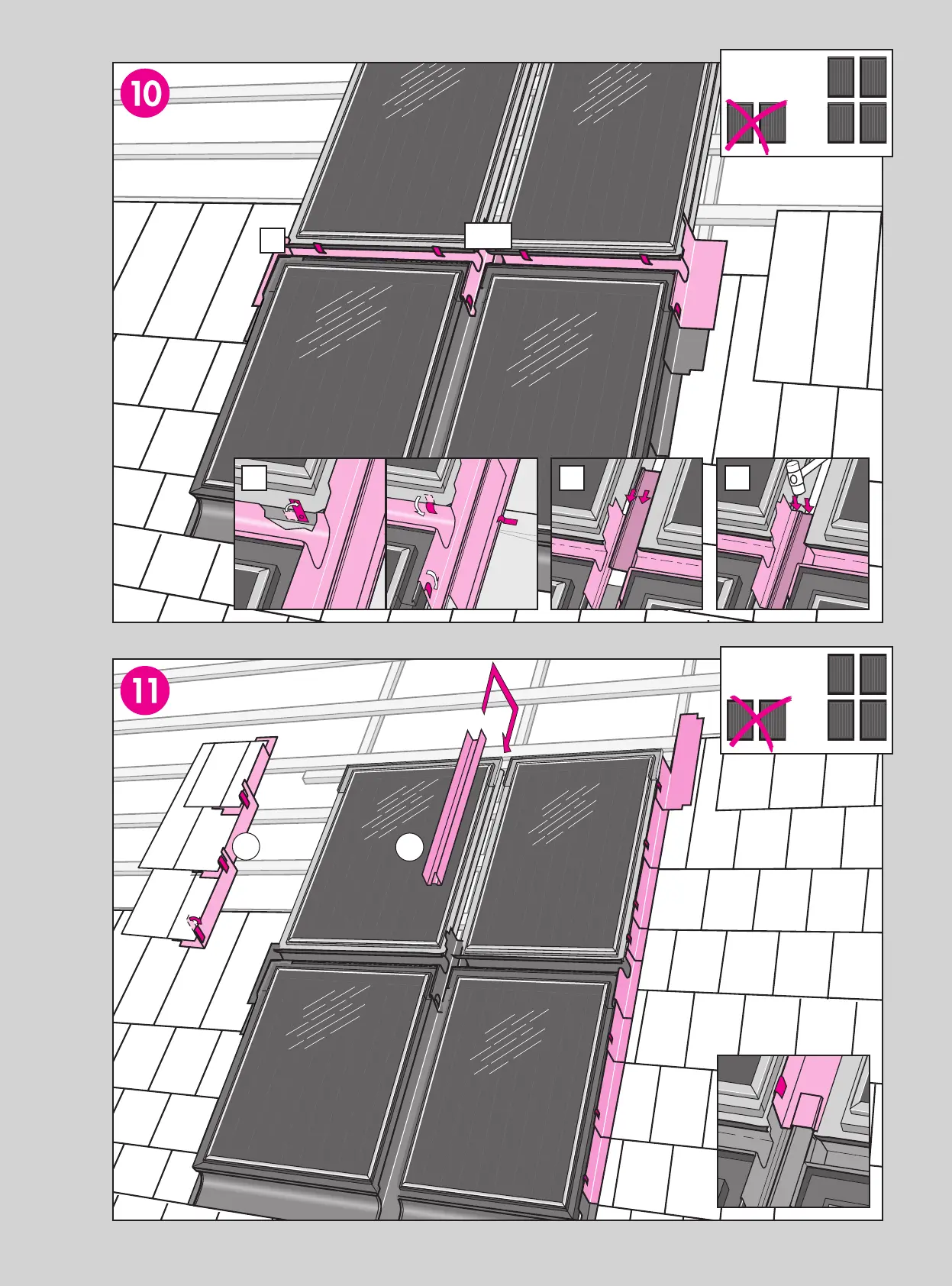 10

11