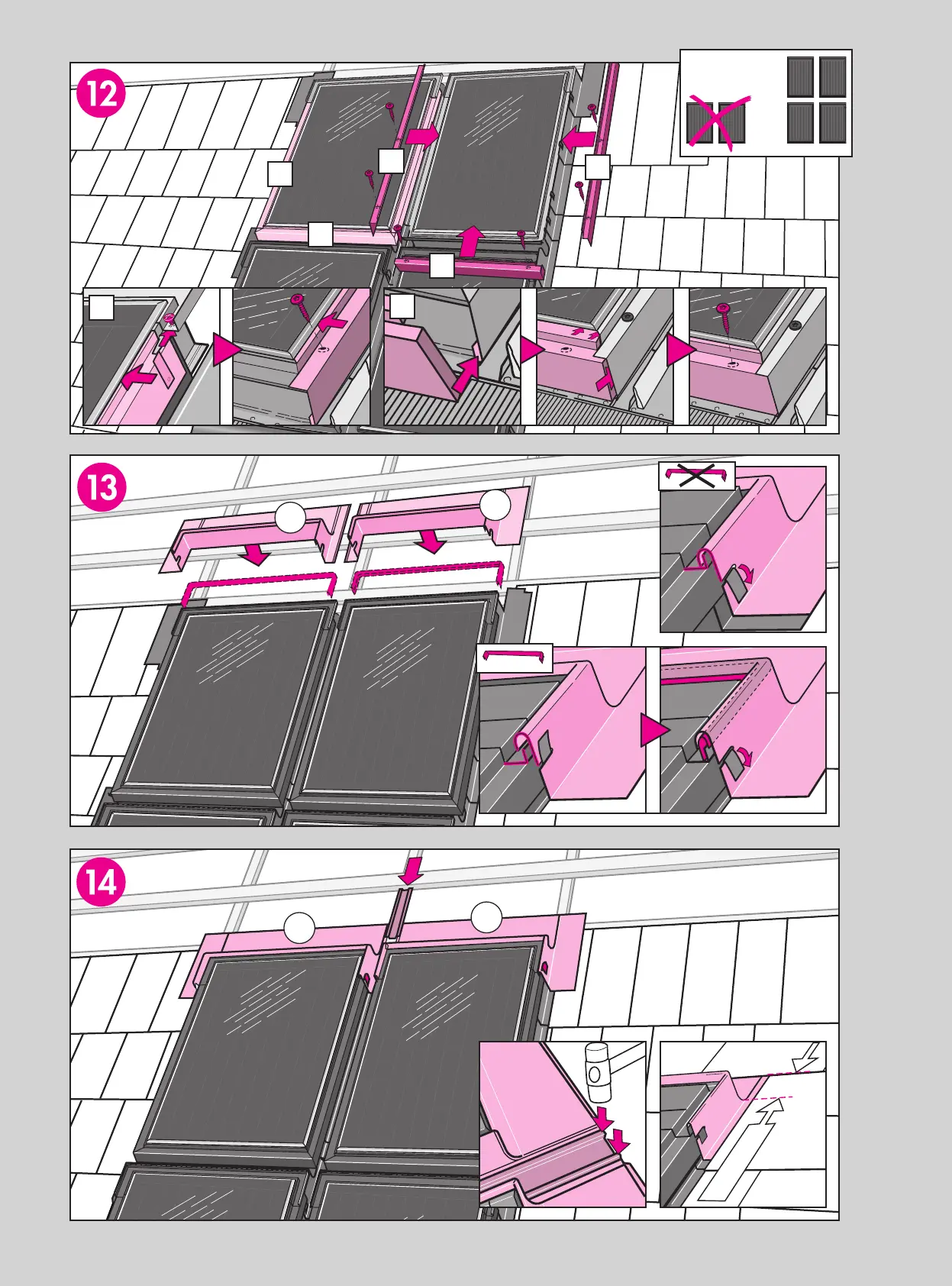 12

13

14