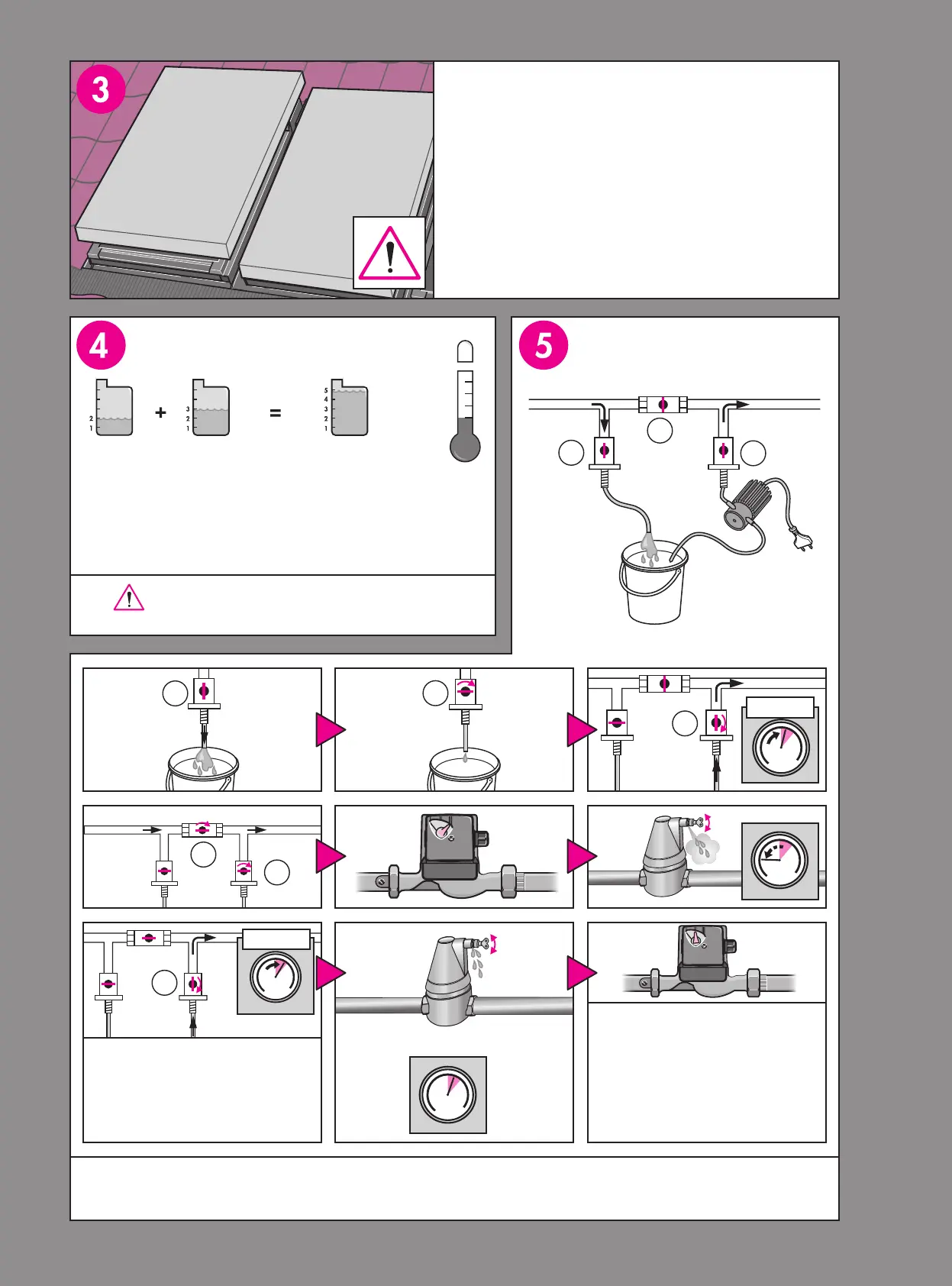 3

4

2
1

+

3
2
1

=

5
4
3
2
1

5