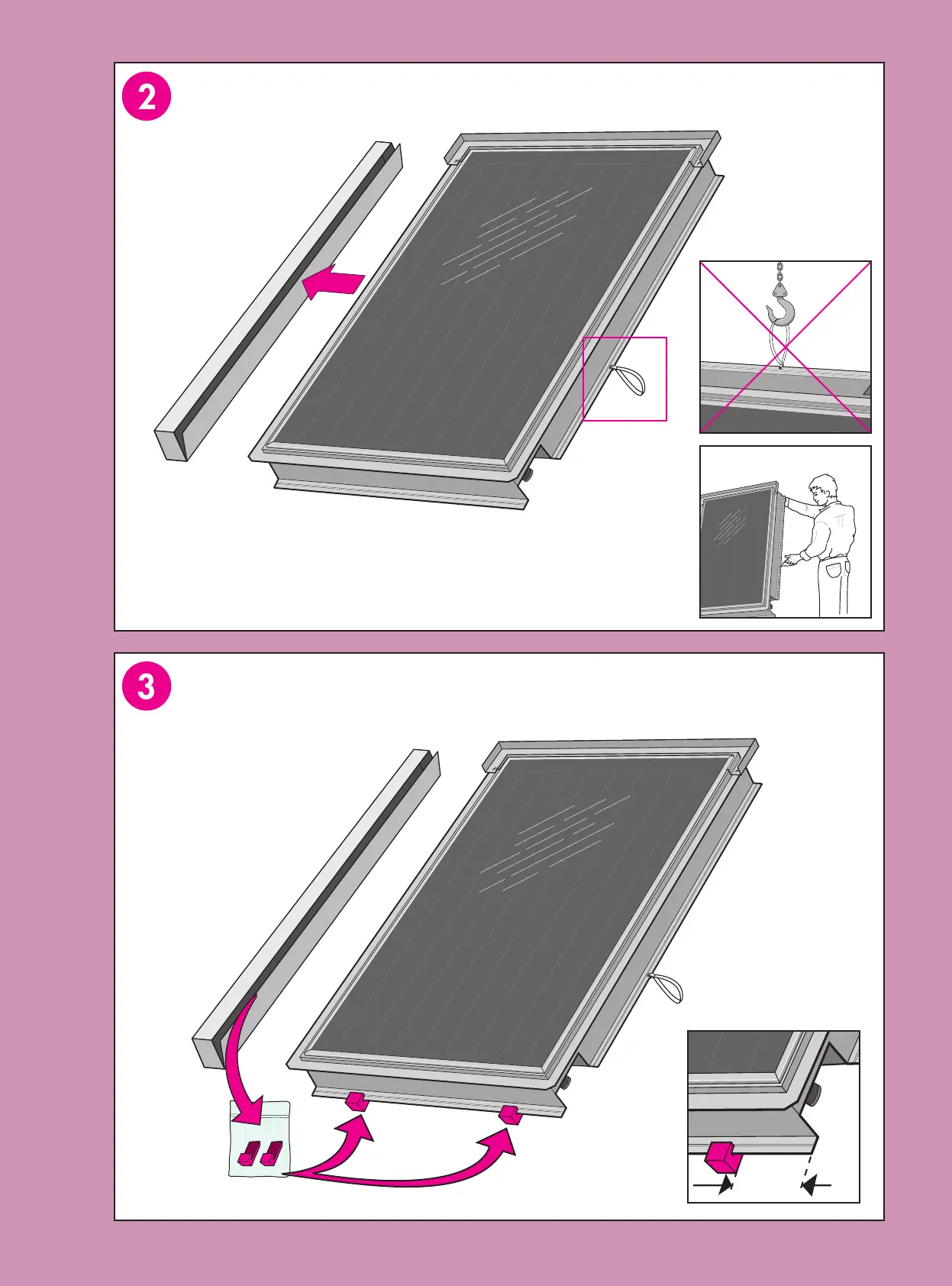 2

3