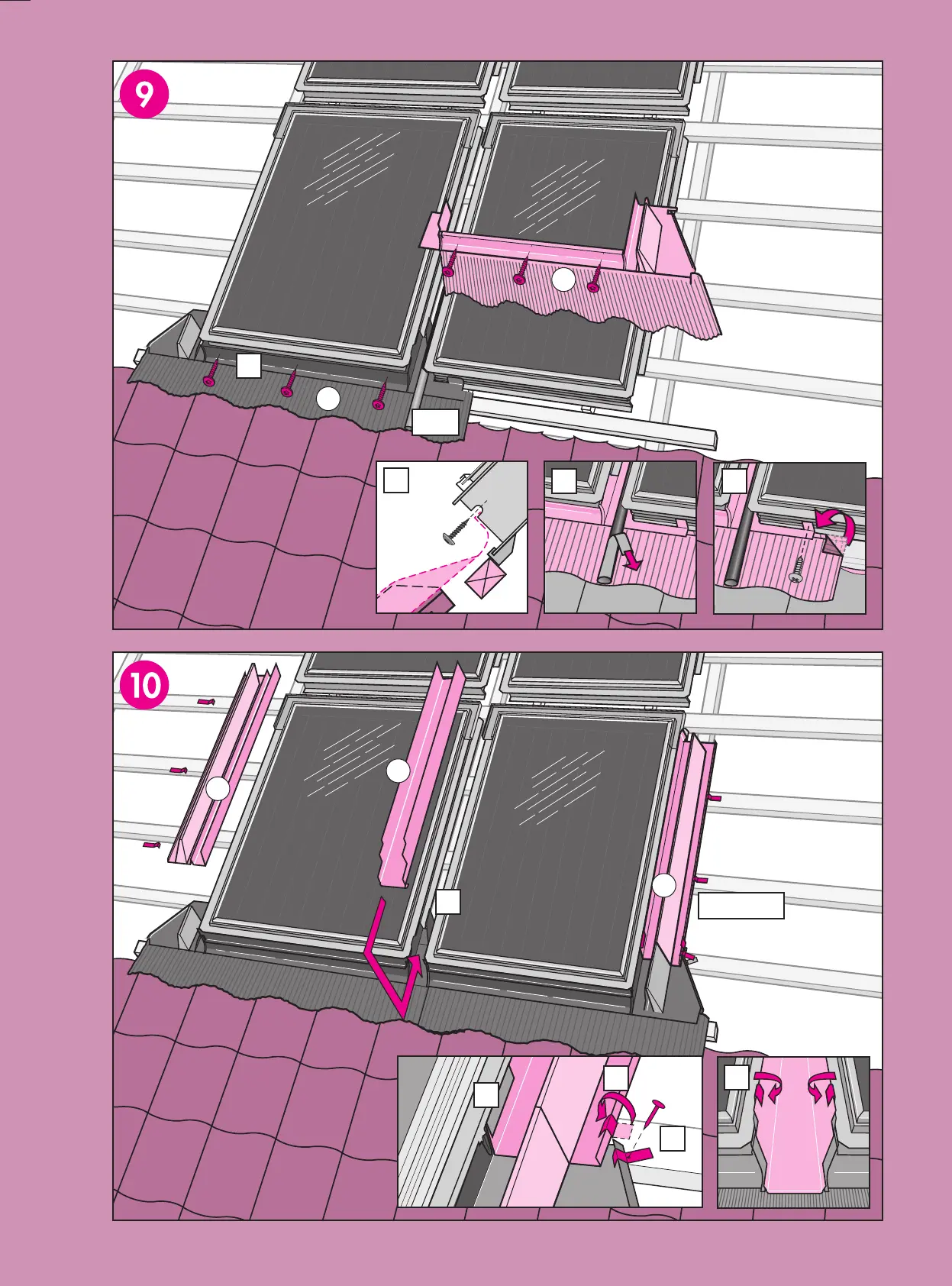 9

10