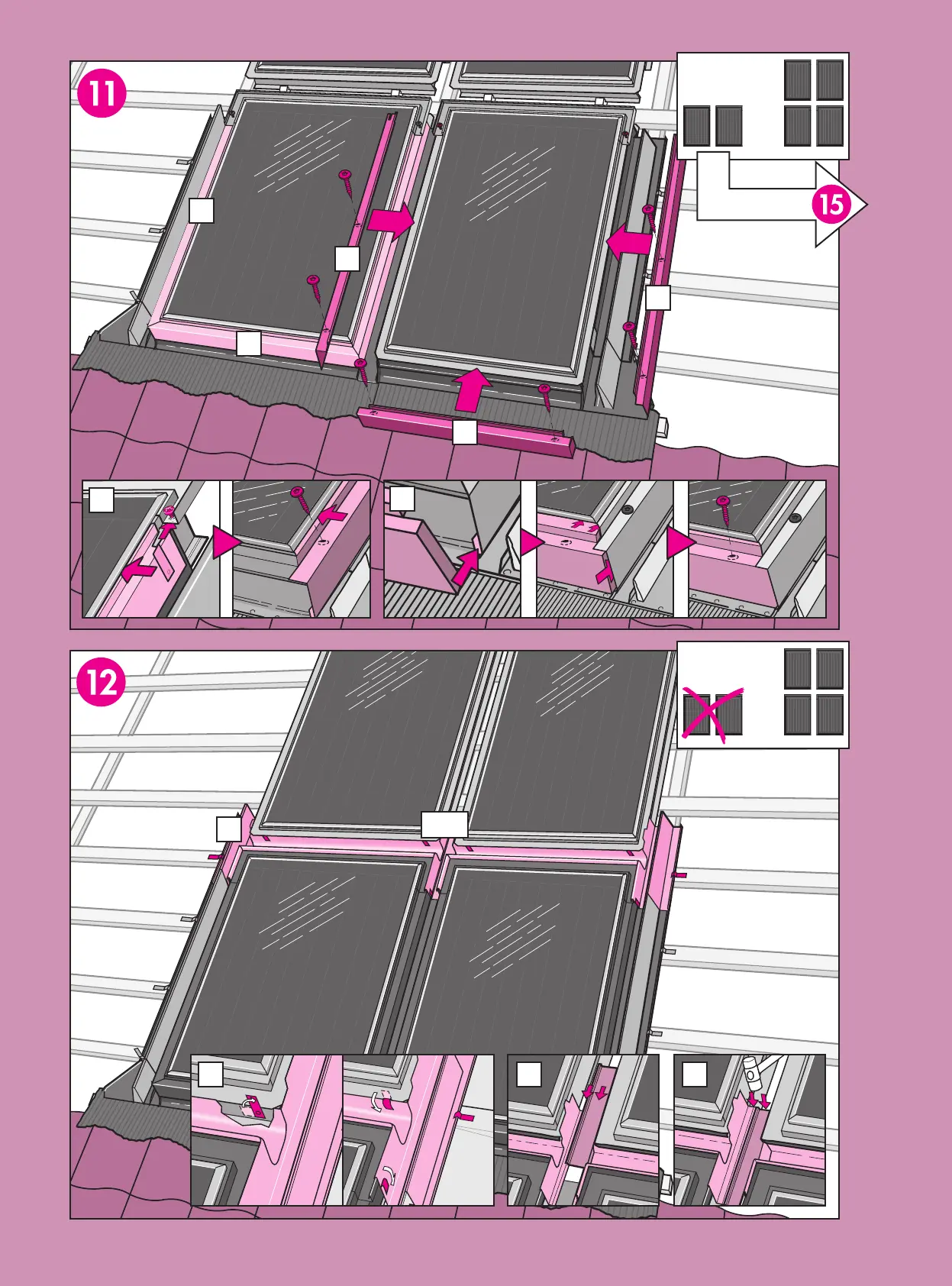 11

15

12