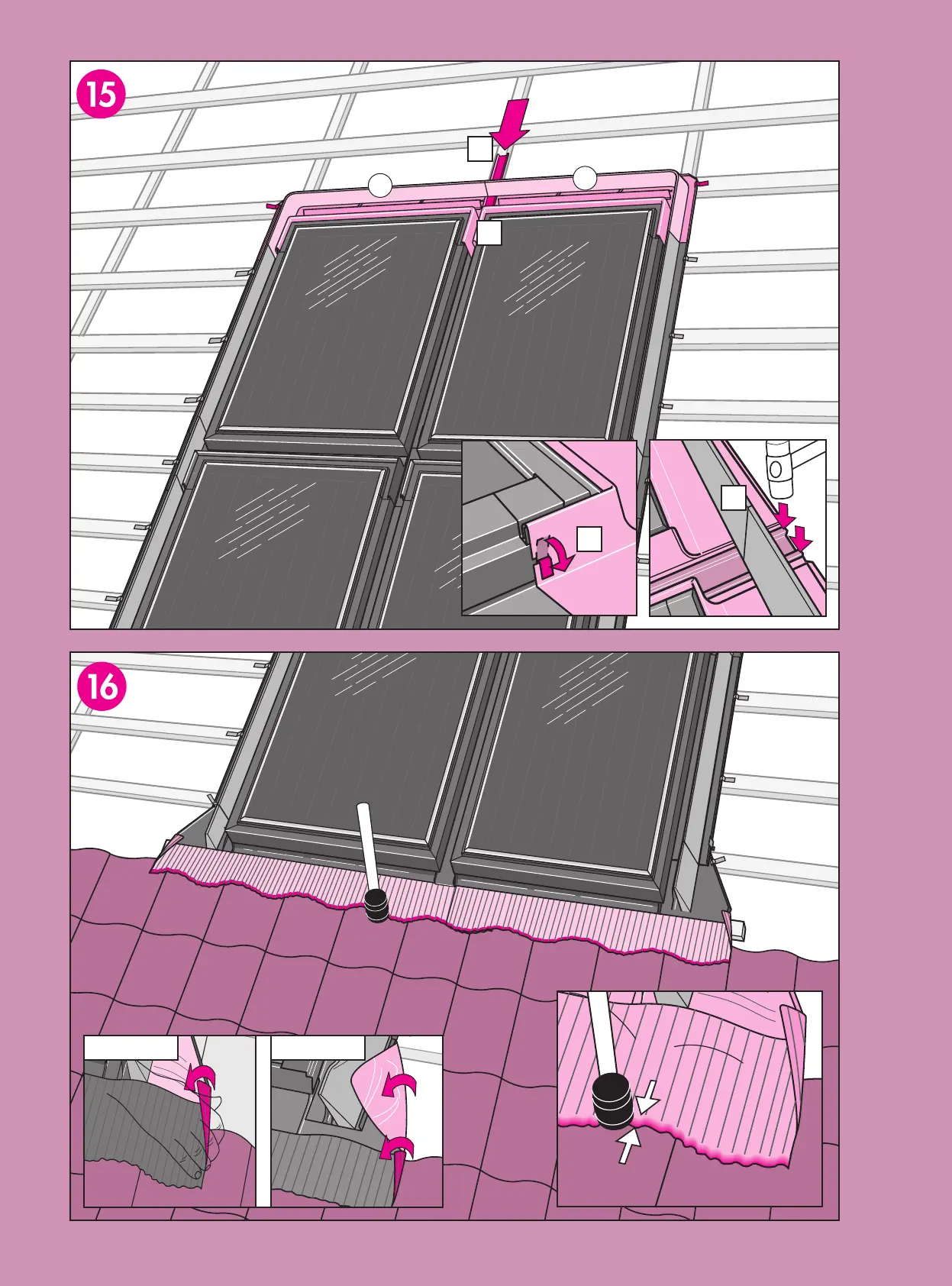 15

16