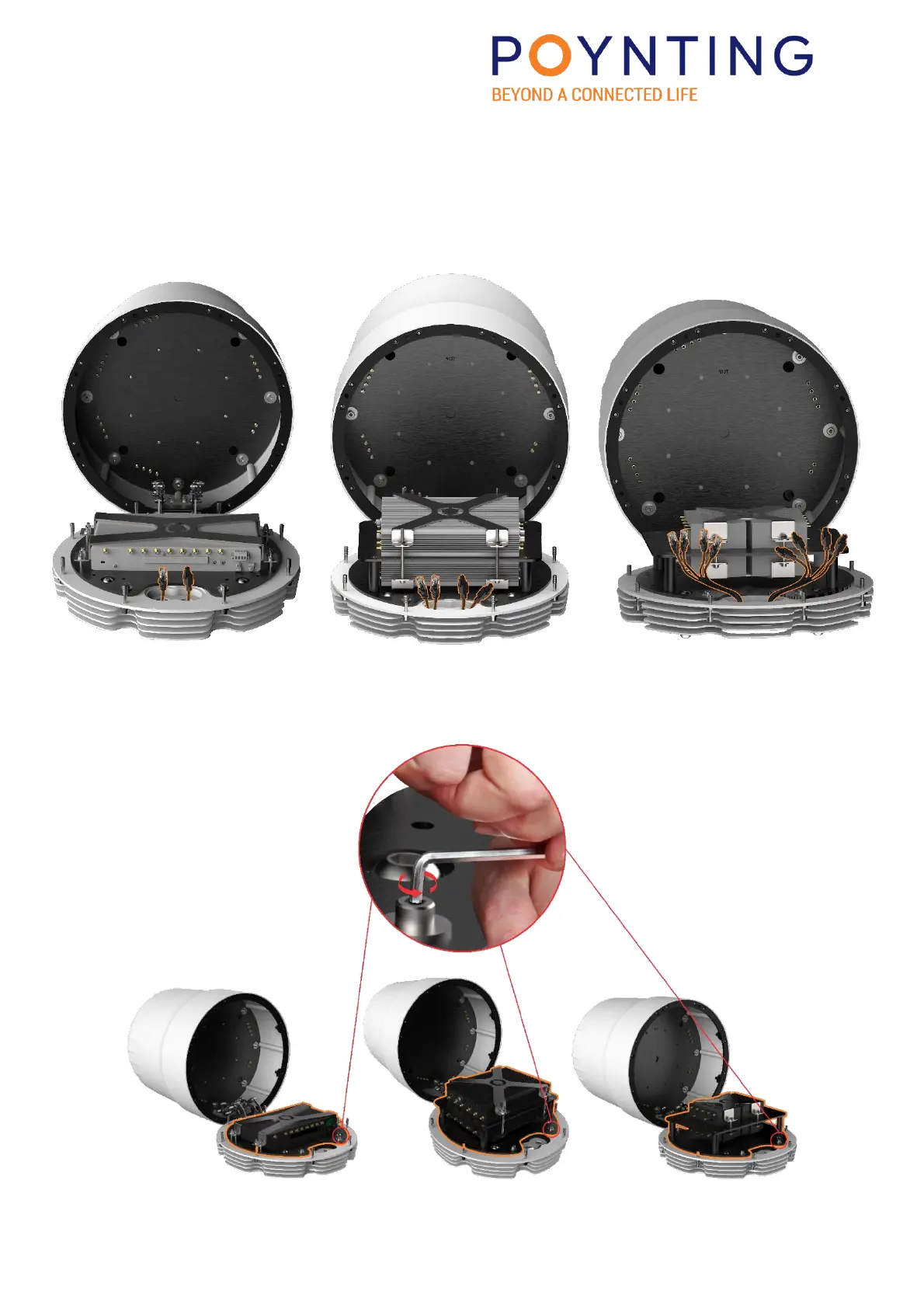 POYNTING
BEYOND A CONNECTED LIFE