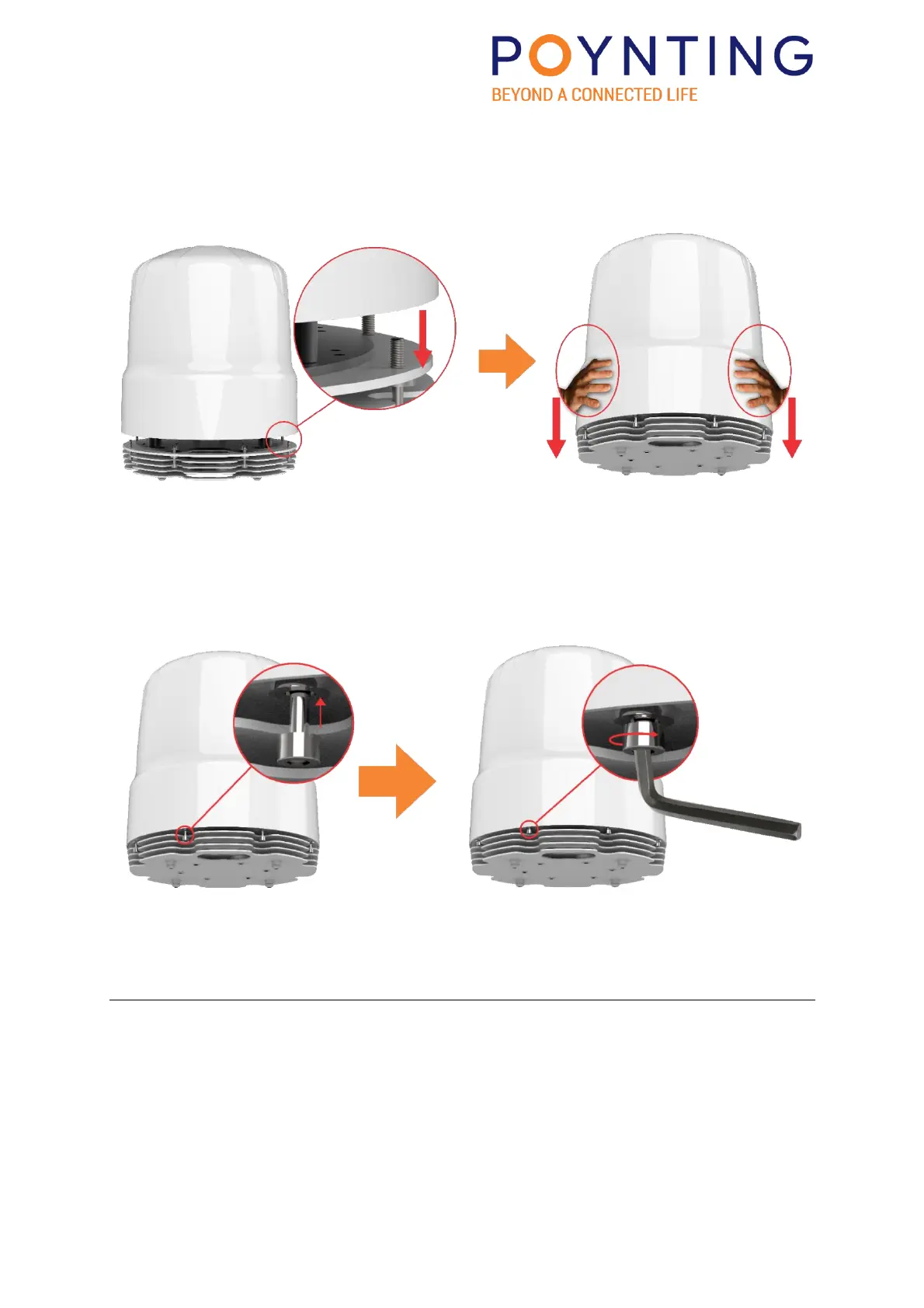 POYNTING
BEYOND A CONNECTED LIFE