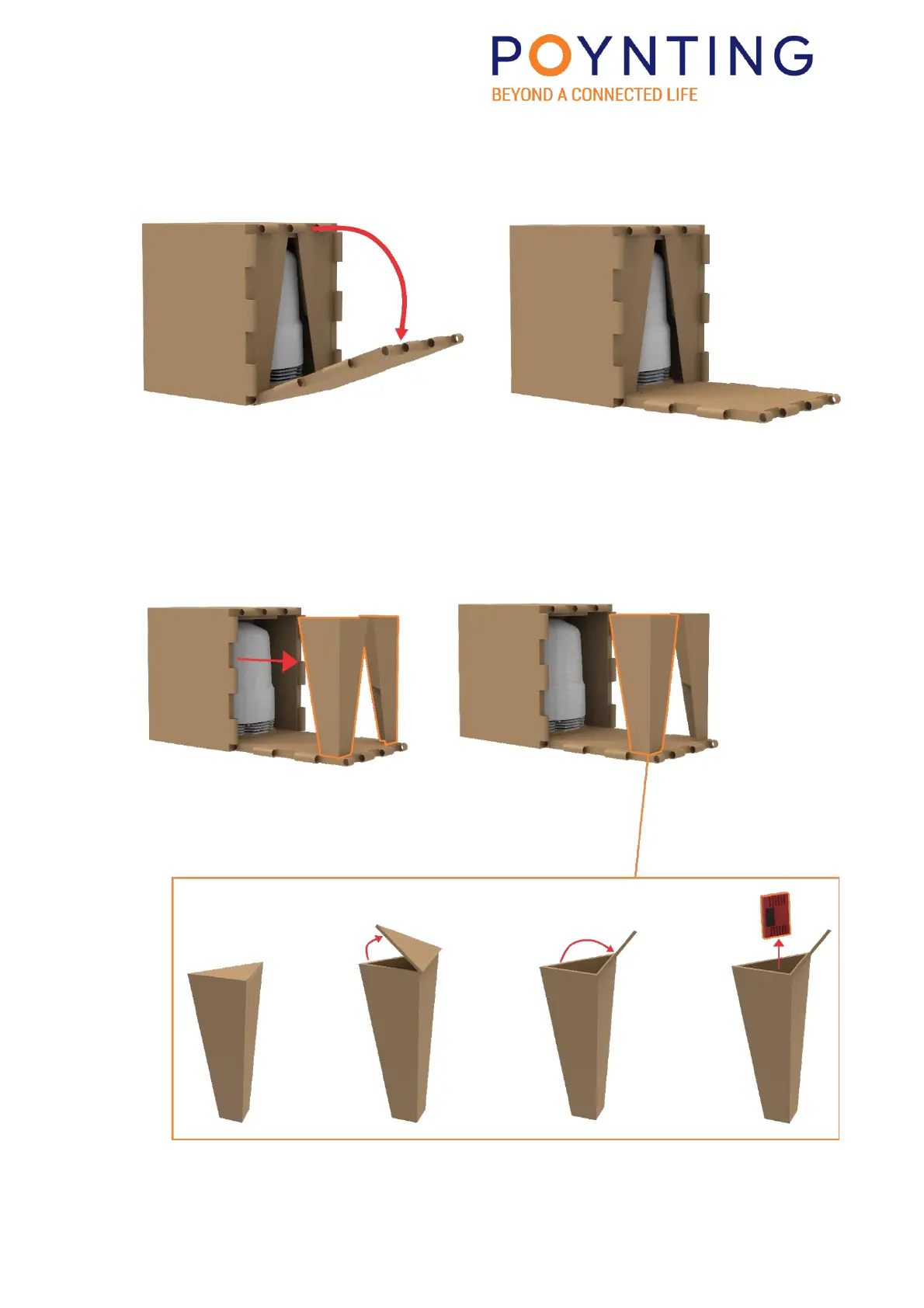 POYNTING
BEYOND A CONNECTED LIFE