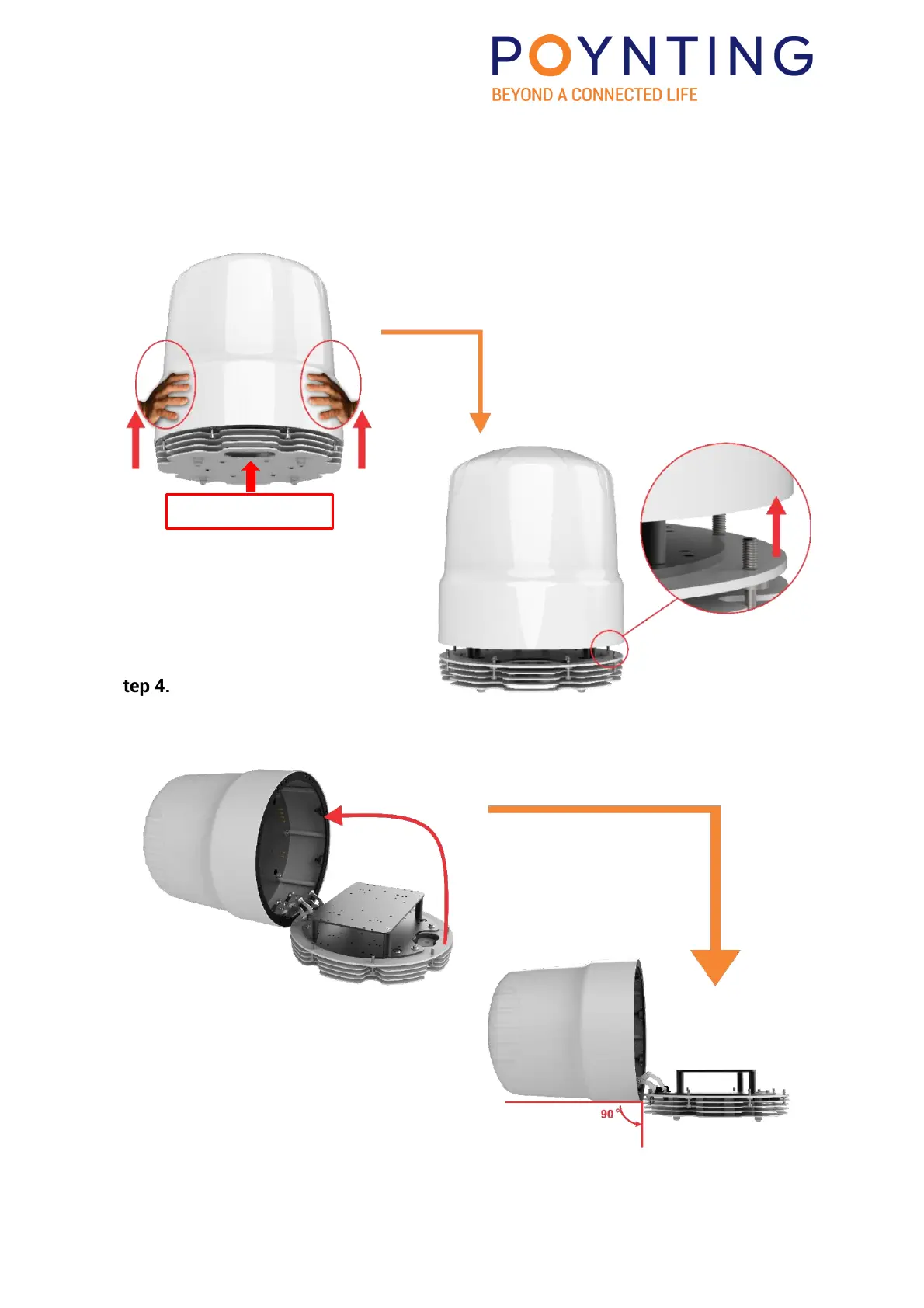 POYNTING
BEYOND A CONNECTED LIFE

tep 4.

90 °