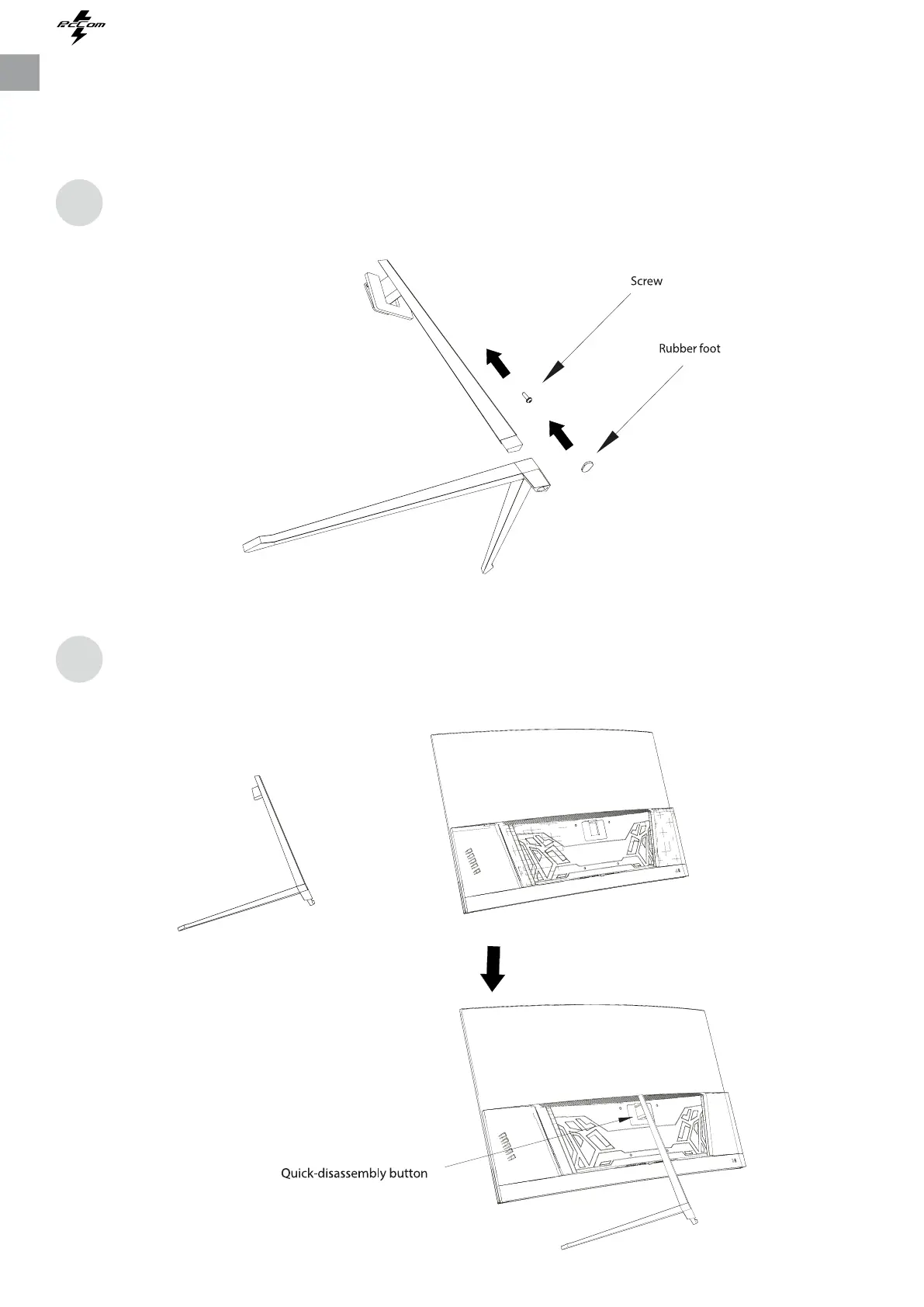 PcCom

Screw

Rubber foot

Quick-disassembly button