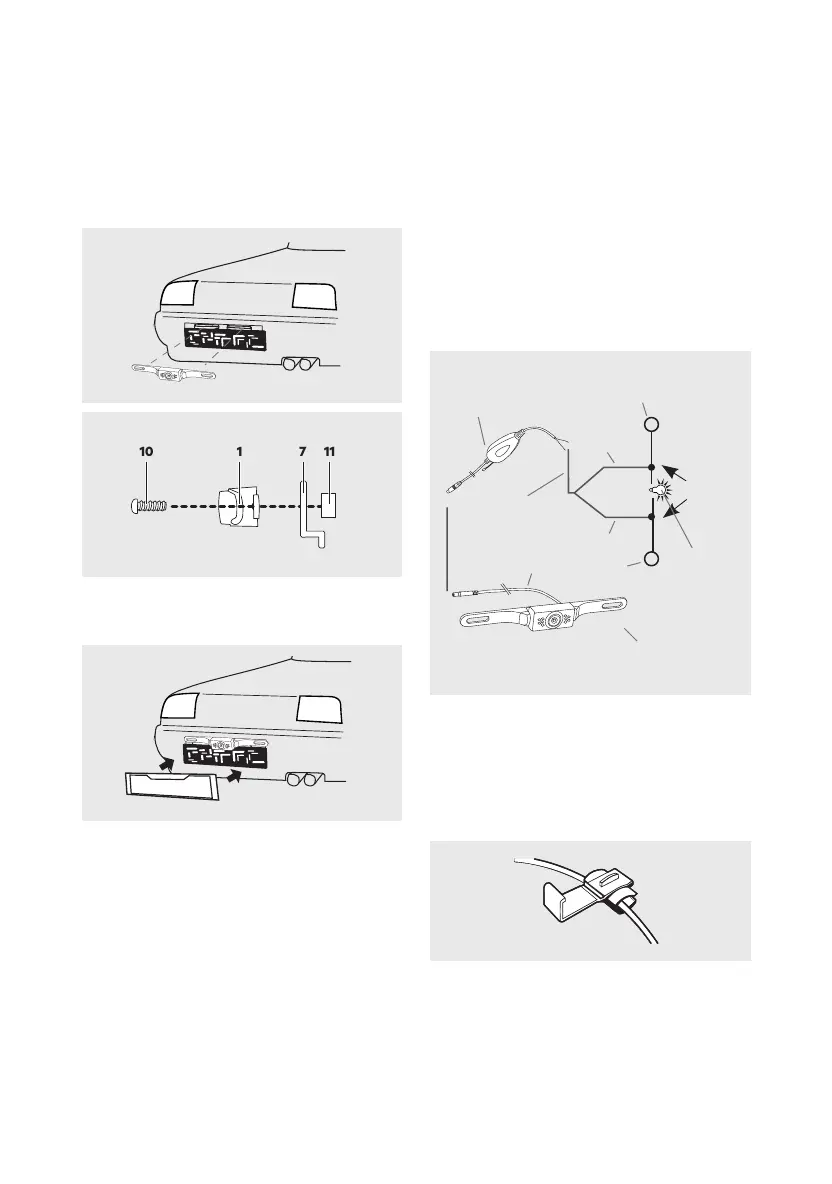 10 1 7 11