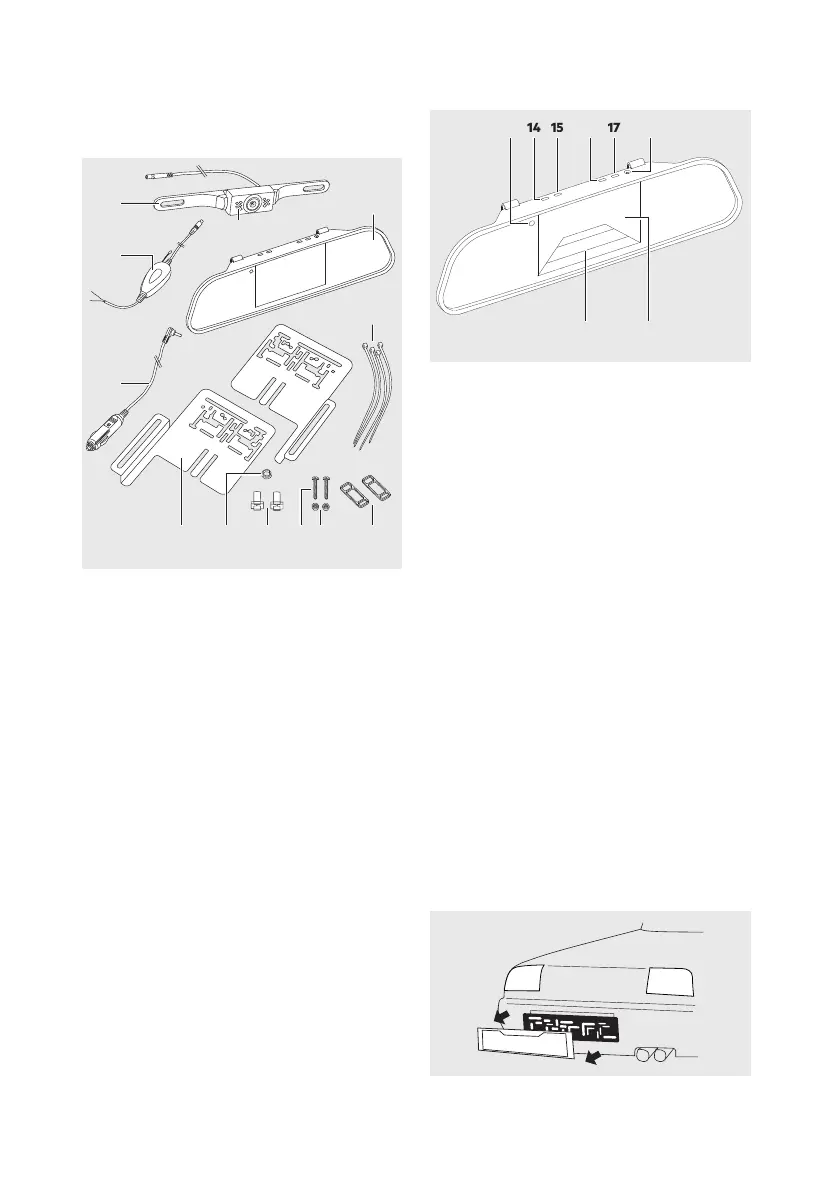 14 15 17