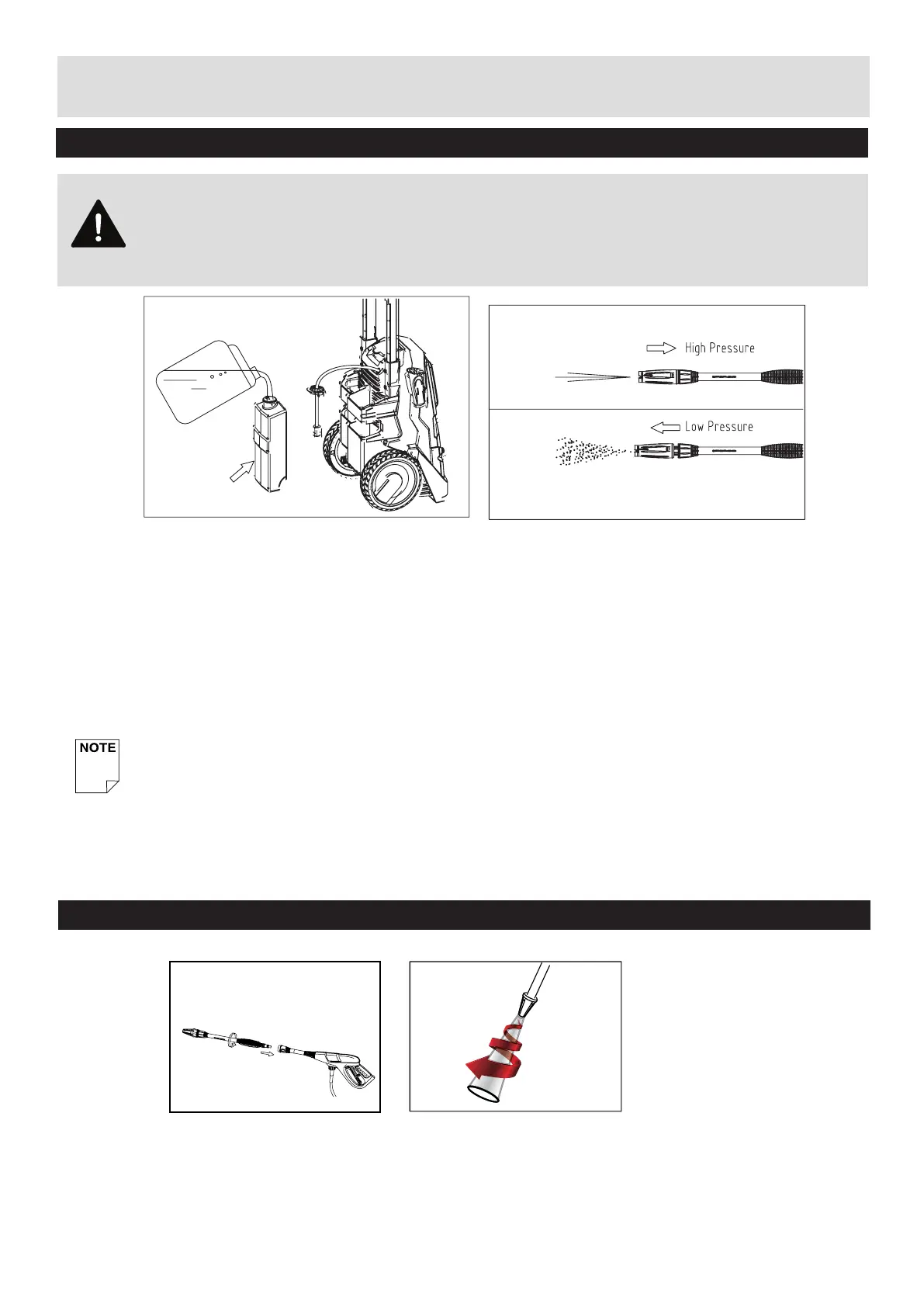 High Pressure

Low Pressure

NOTE