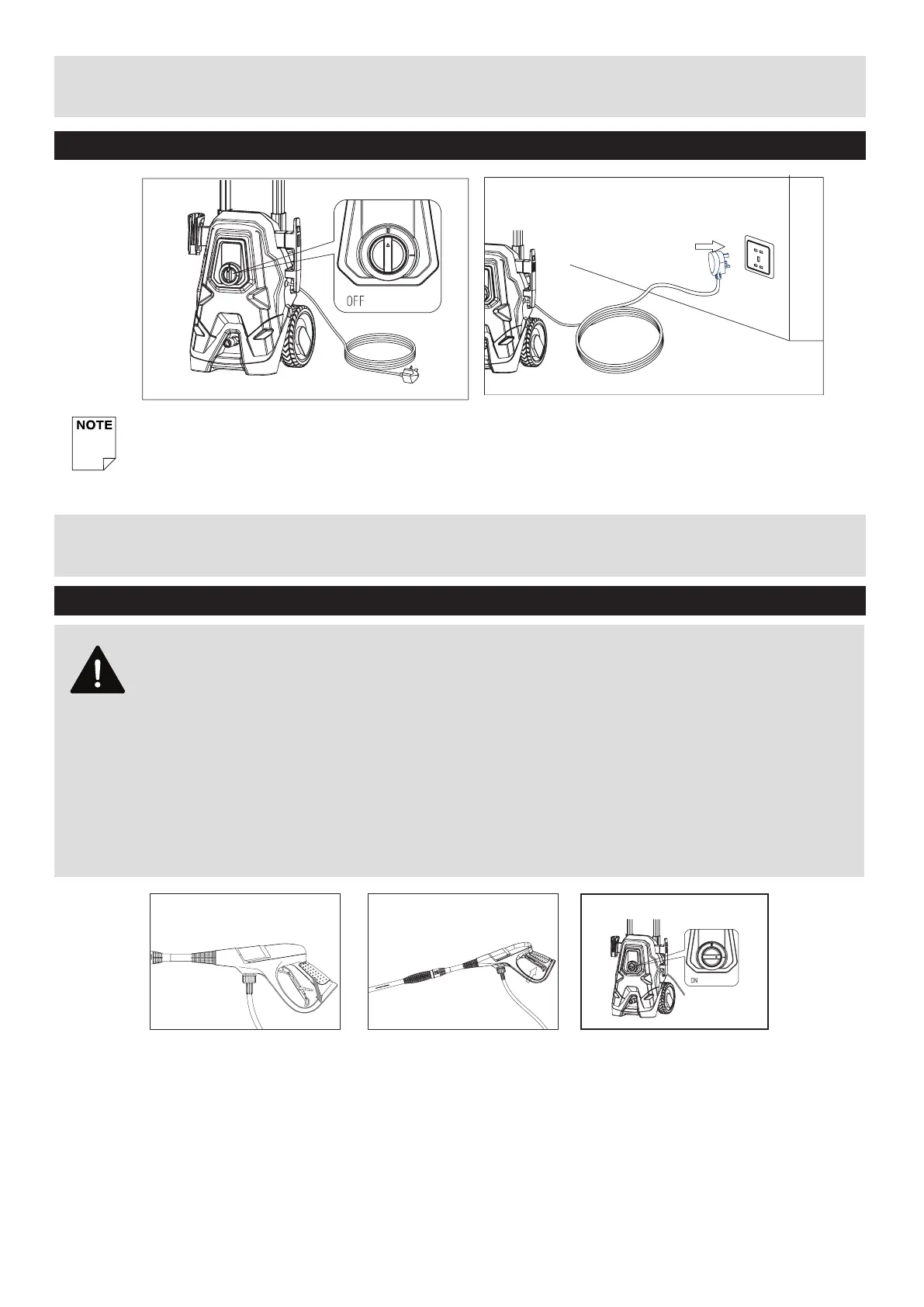 OFF

NOTE

ON