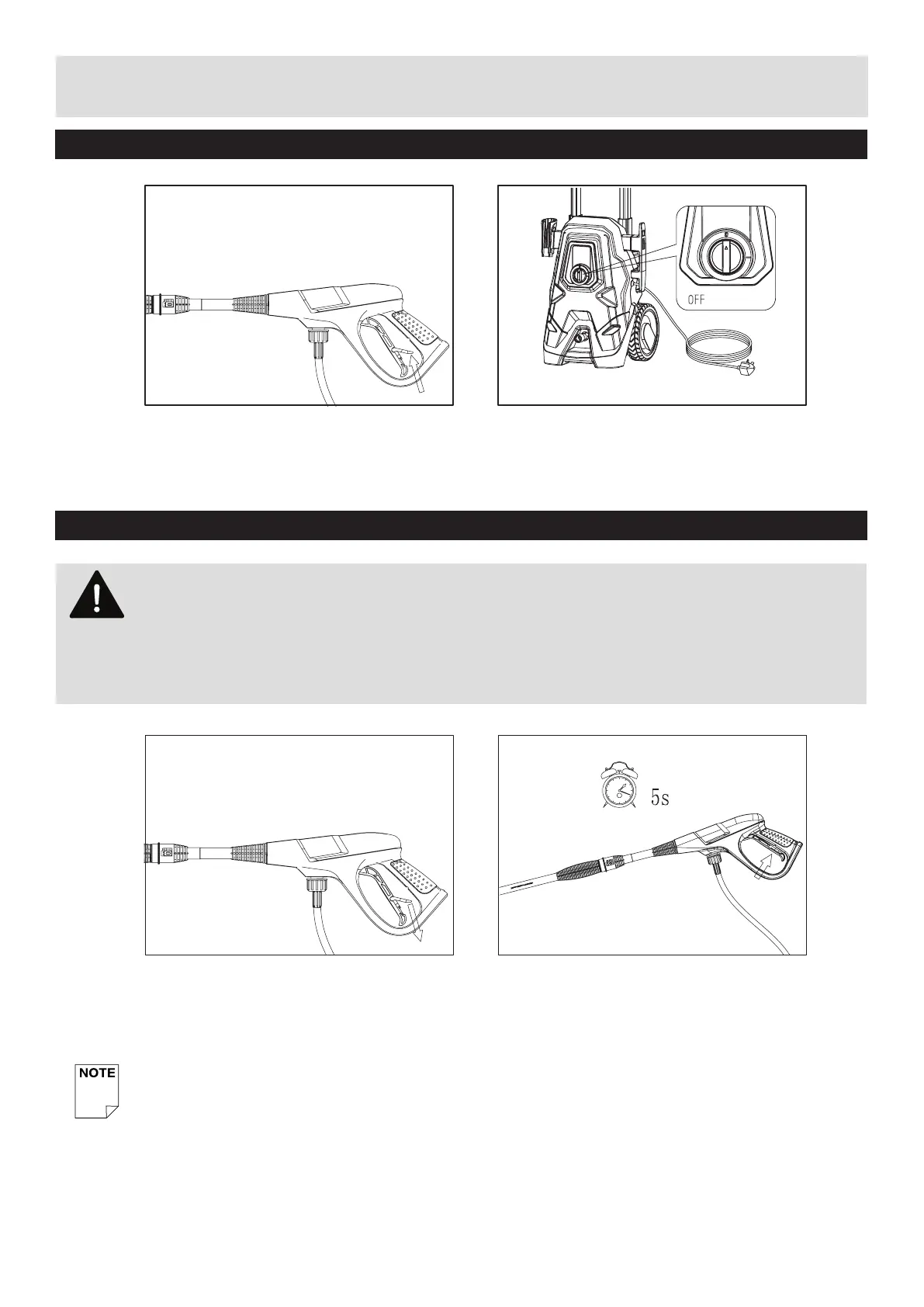 OFF

5s

NOTE