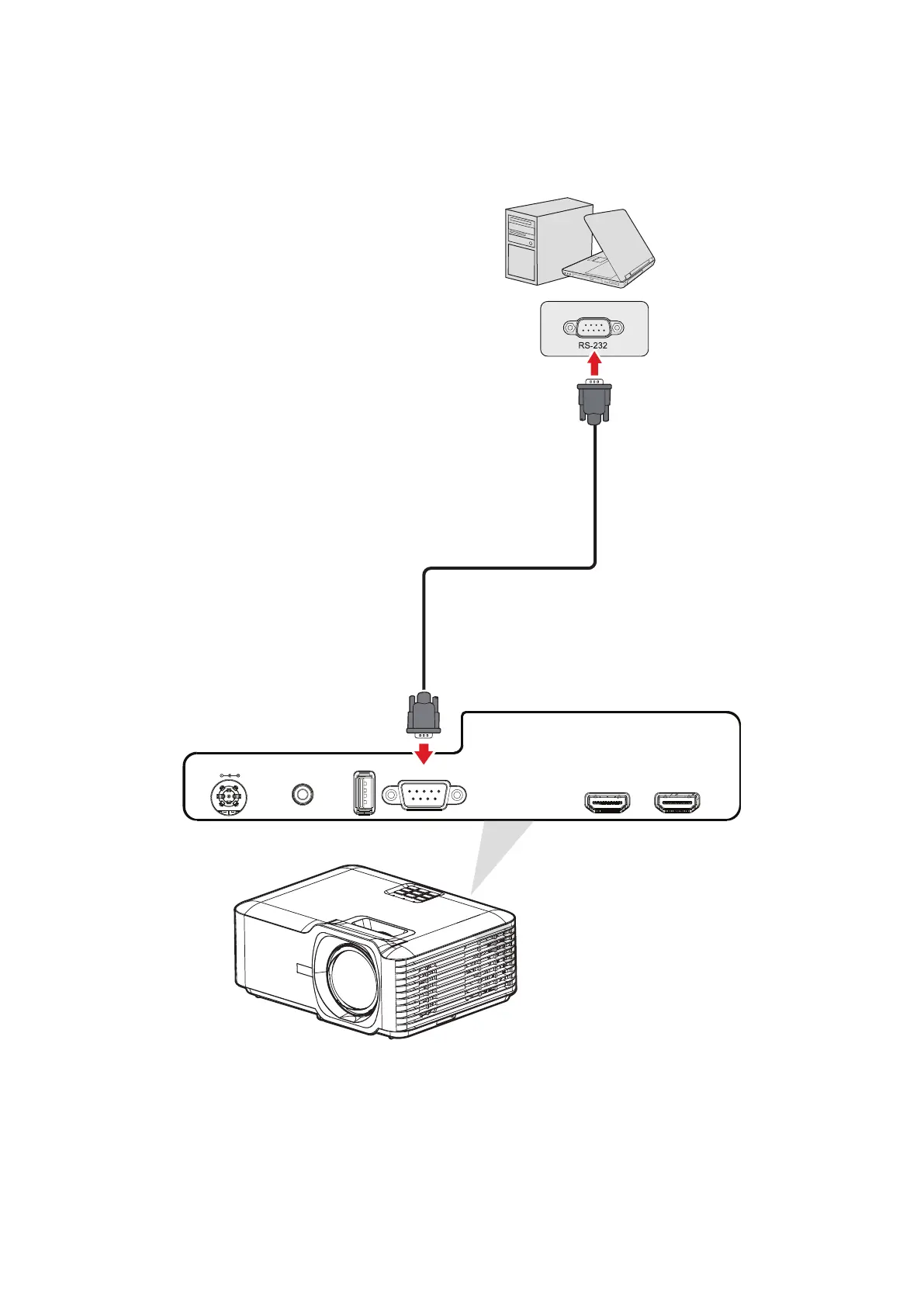 RS-232