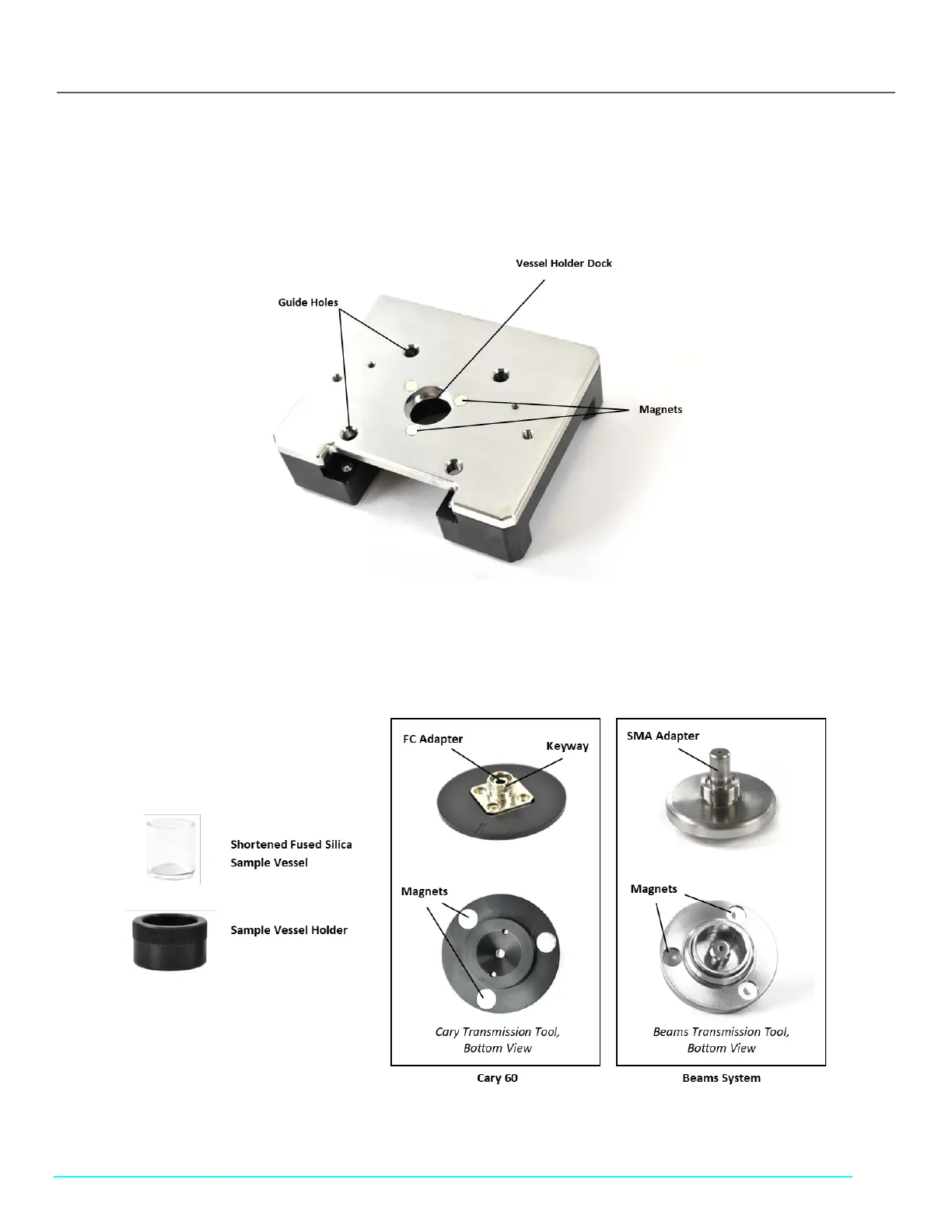 Vessel Holder Dock

Guide Holes

Magnets

Shortened Fused Silica Sample Vessel

Sample Vessel Holder

FC Adapter

Keyway

Magnets

Cary Transmission Tool, Bottom View

Cary 60

SMA Adapter

Magnets

Beams Transmission Tool, Bottom View

Beams System