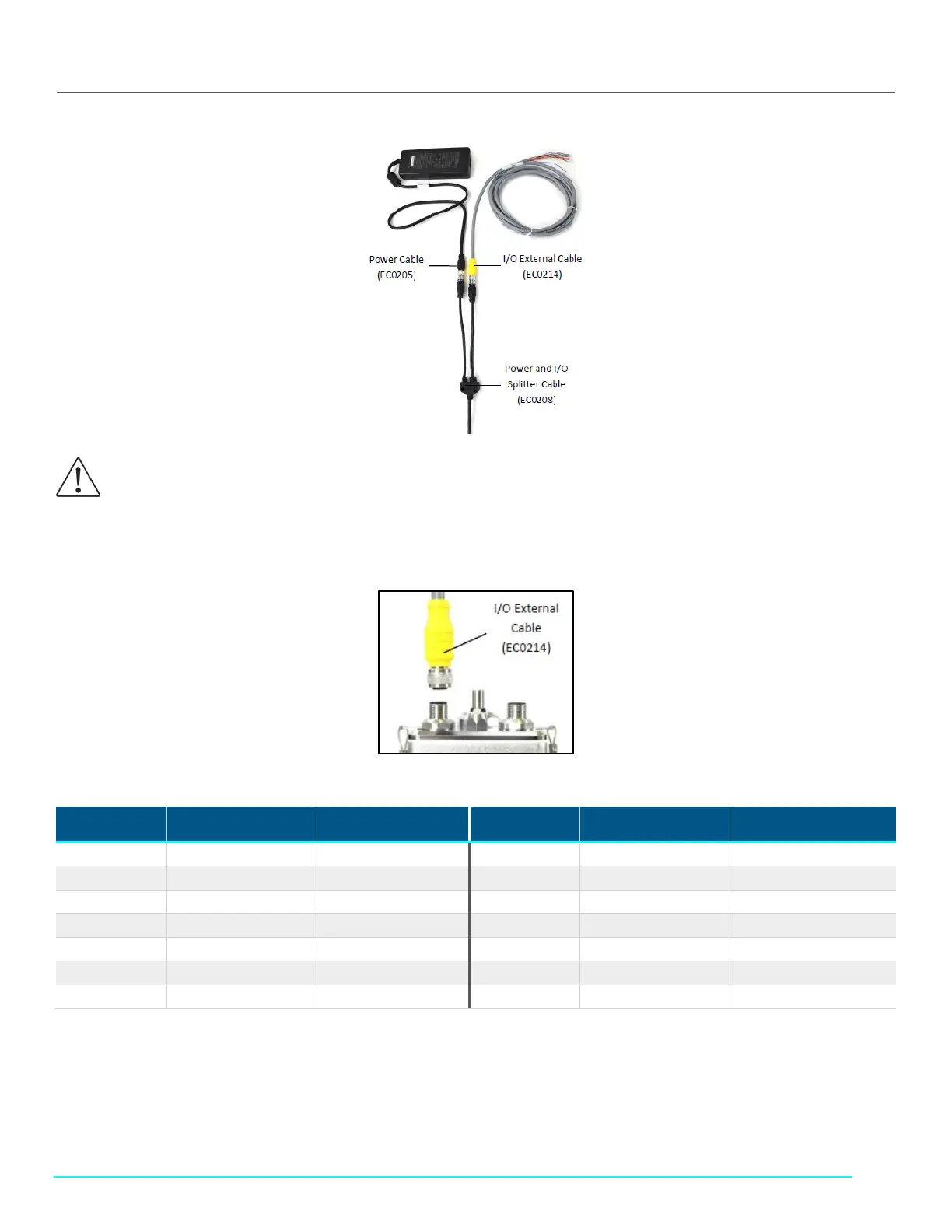 Power Cable (EC0205)

I/O External Cable (EC0214)

Power and I/O Splitter Cable (EC0208)

I/O External Cable (EC0214)