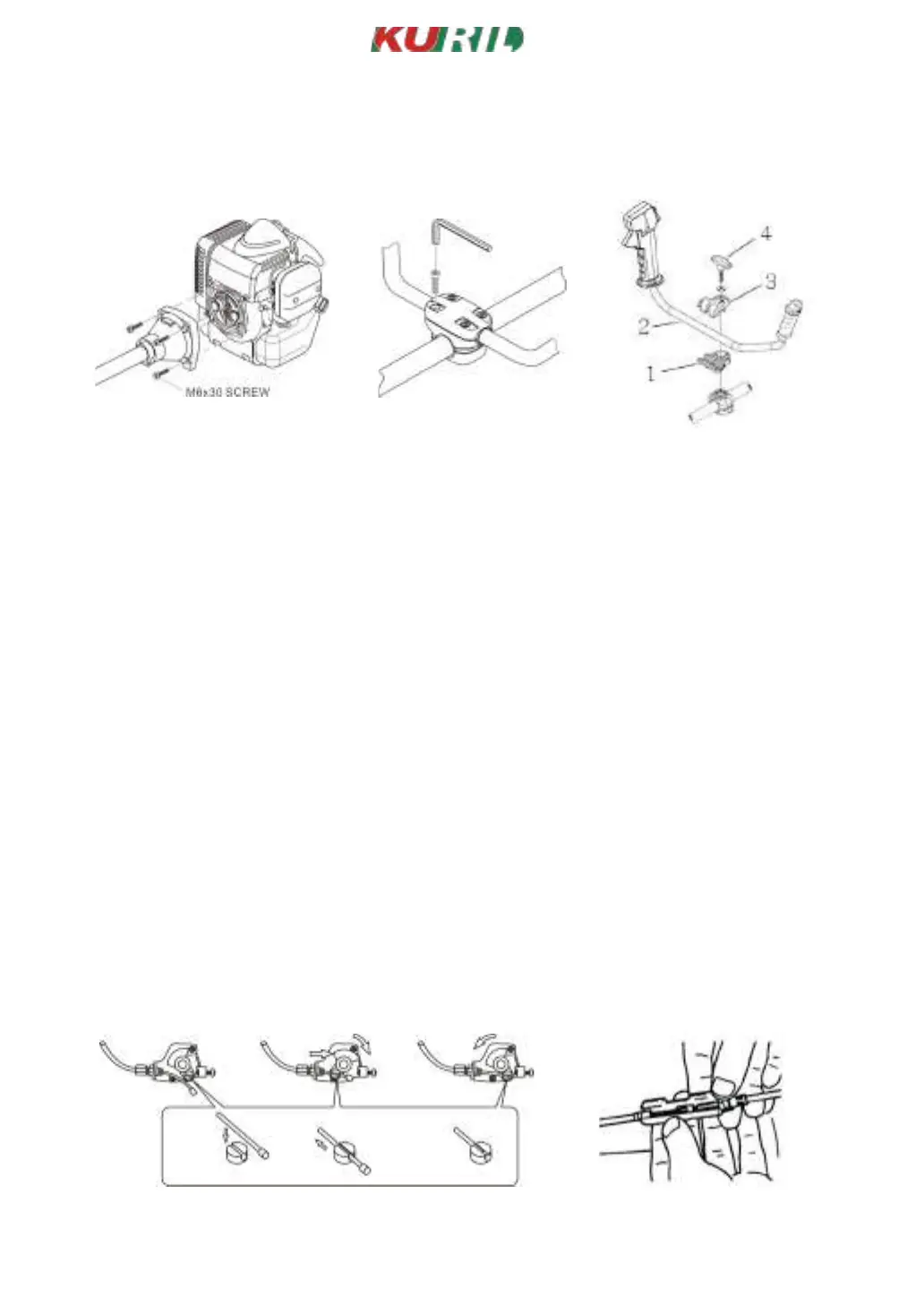 KURIL

M6x30 SCREW

4
3
2
1