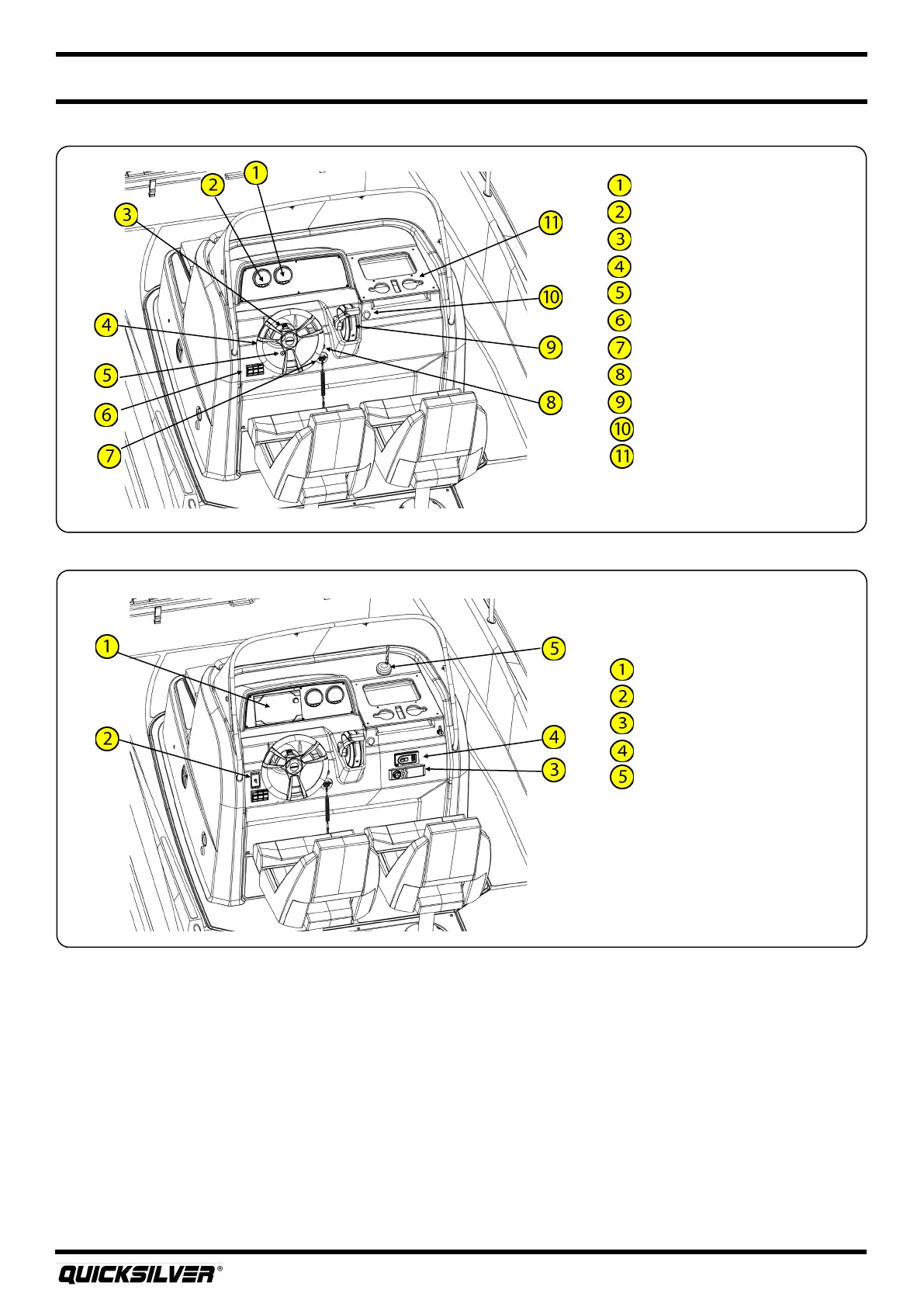 2
1
3
11
10
4
9
5
6
8
7

1
2
3
4
5
6
7
8
9
10
11

1
5
2
4
3

1
2
3
4
5

QUICKSILVER®