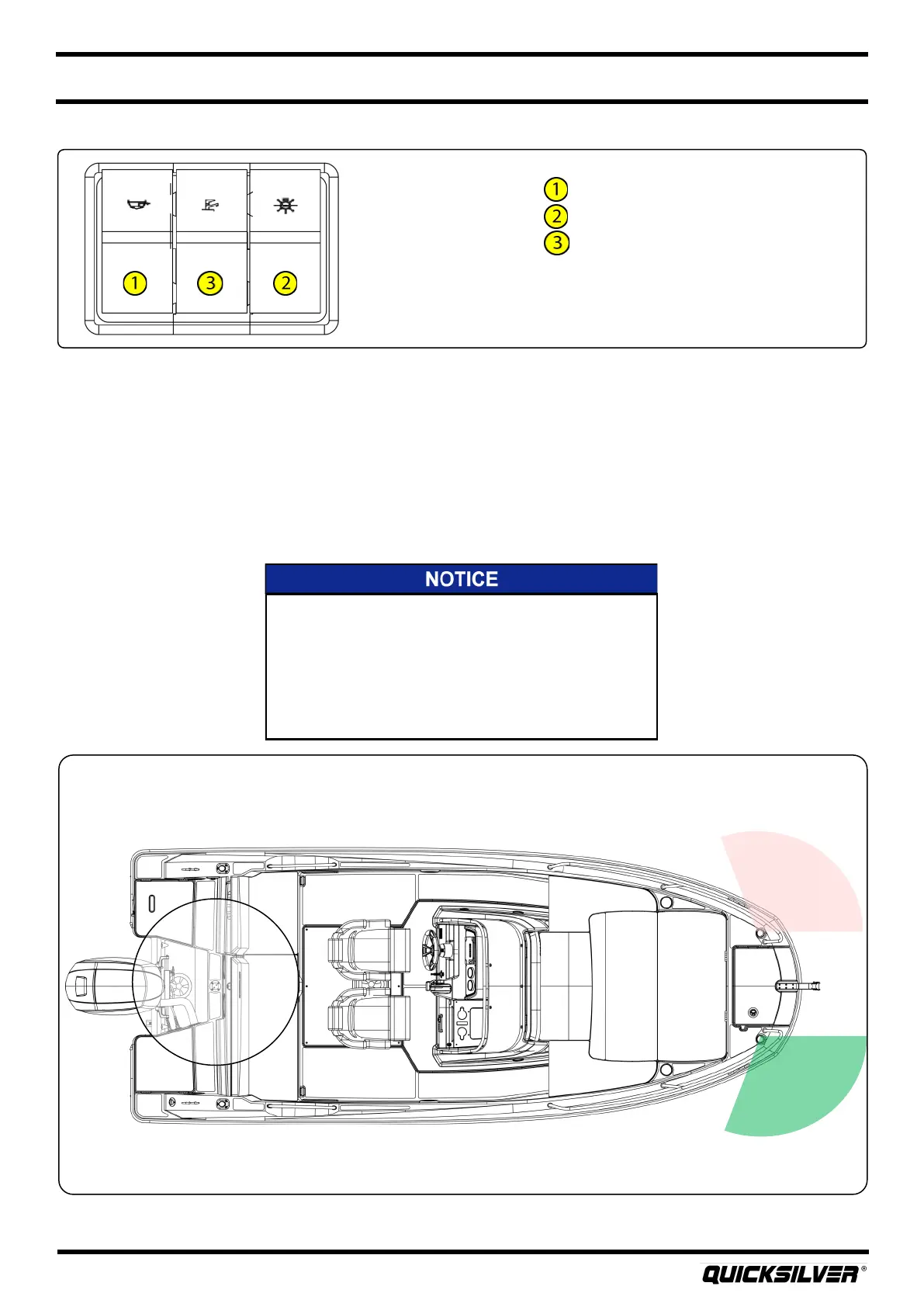 1
2
3

1
3
2

NOTICE

QUICKSILVER®