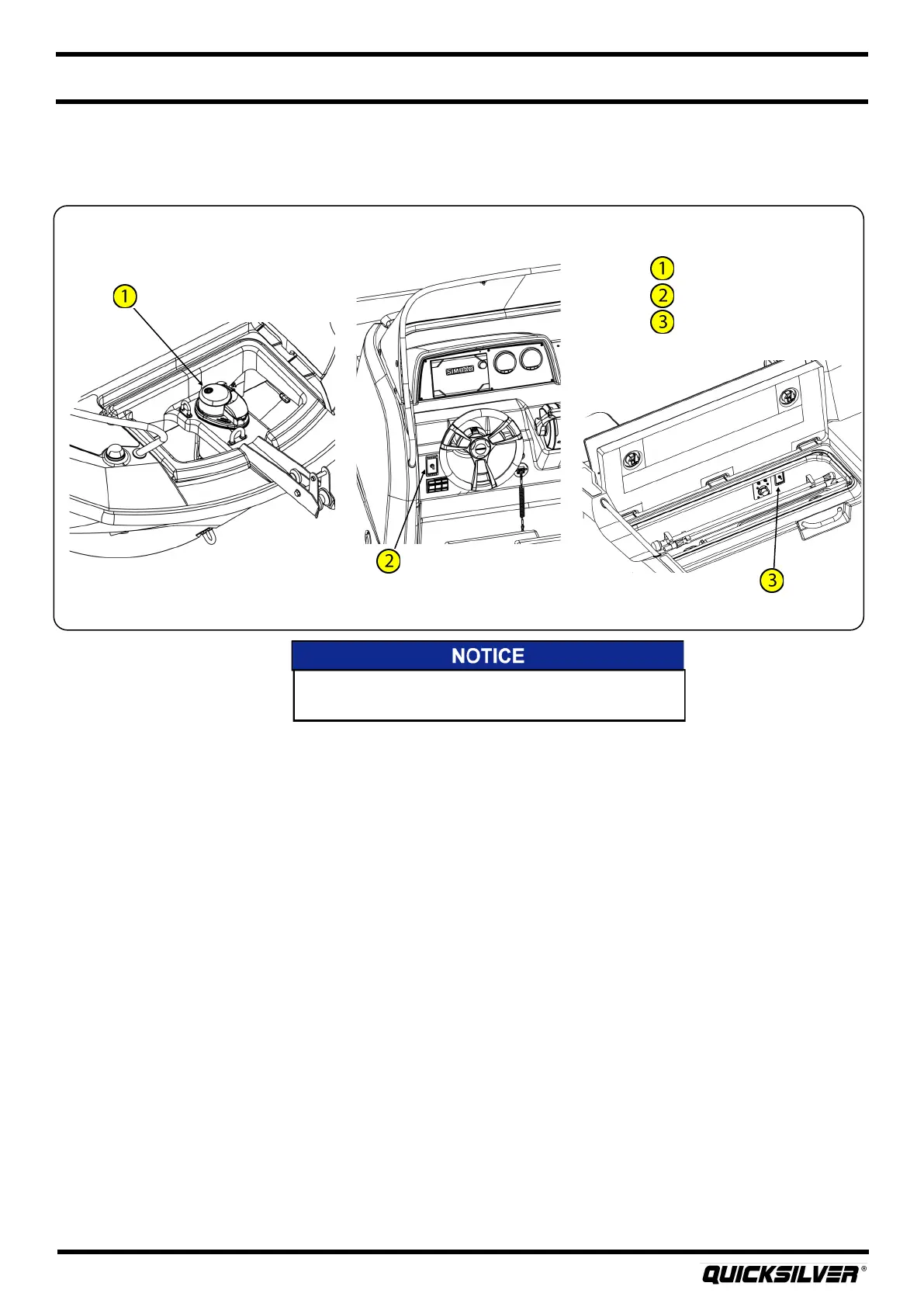 1
2
3

1

SIMRAD

2

3

NOTICE

QUICKSILVER®