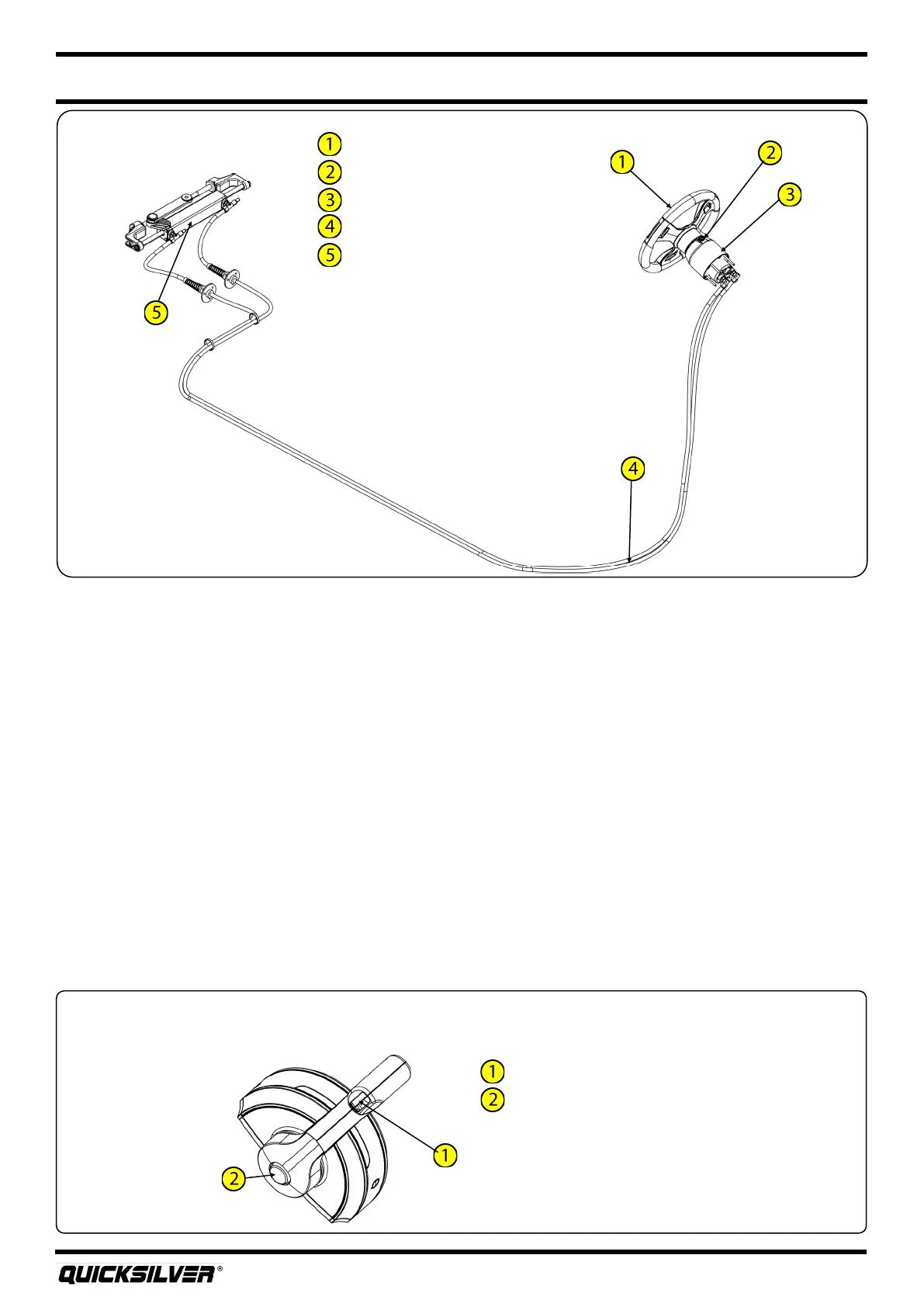 1
2
3
4
5

1
2
3
5
4

1
2

1
2

QUICKSILVER®