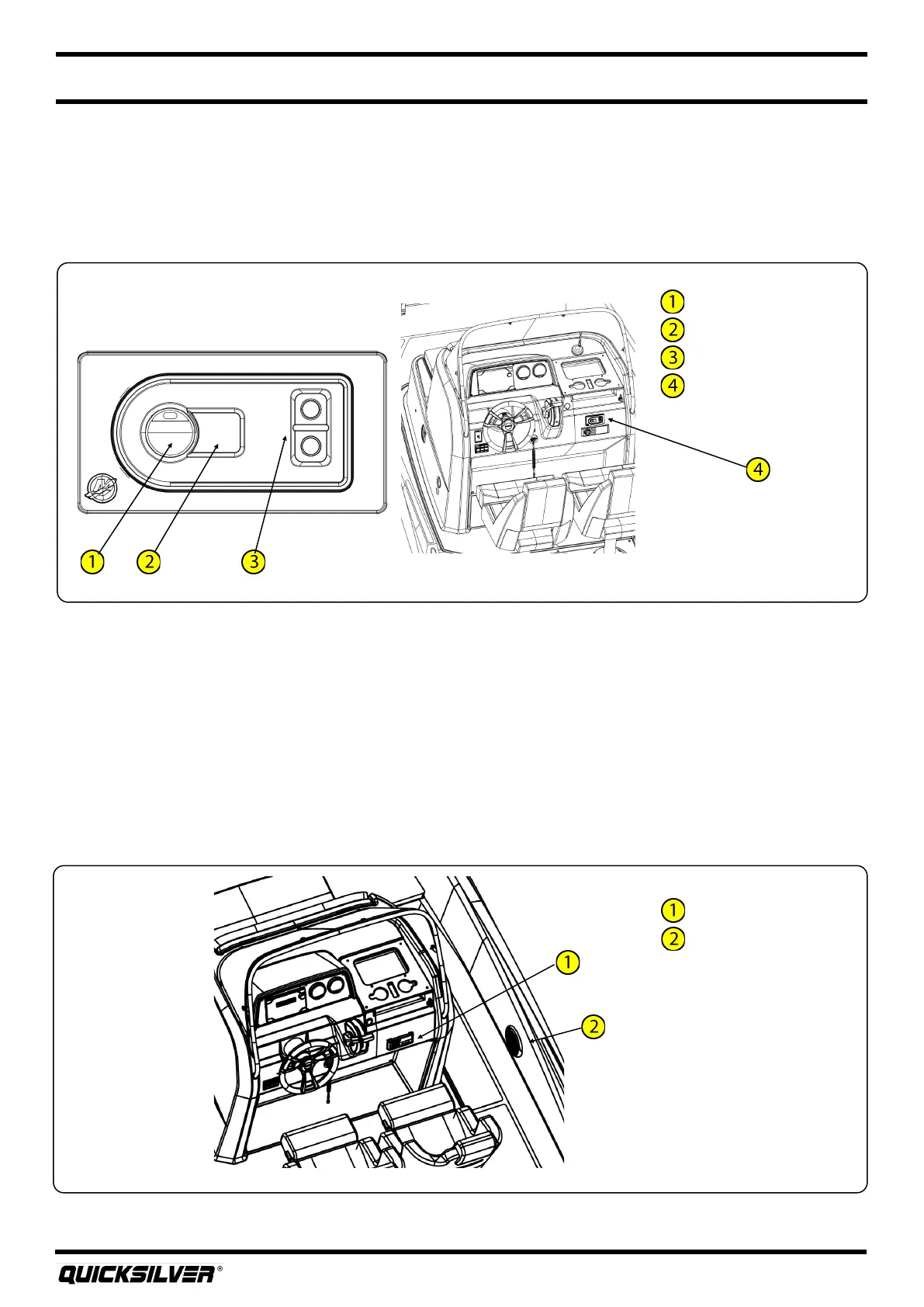 1
2
3
4

4

1 2 3

1
2

1

2

QUICKSILVER®