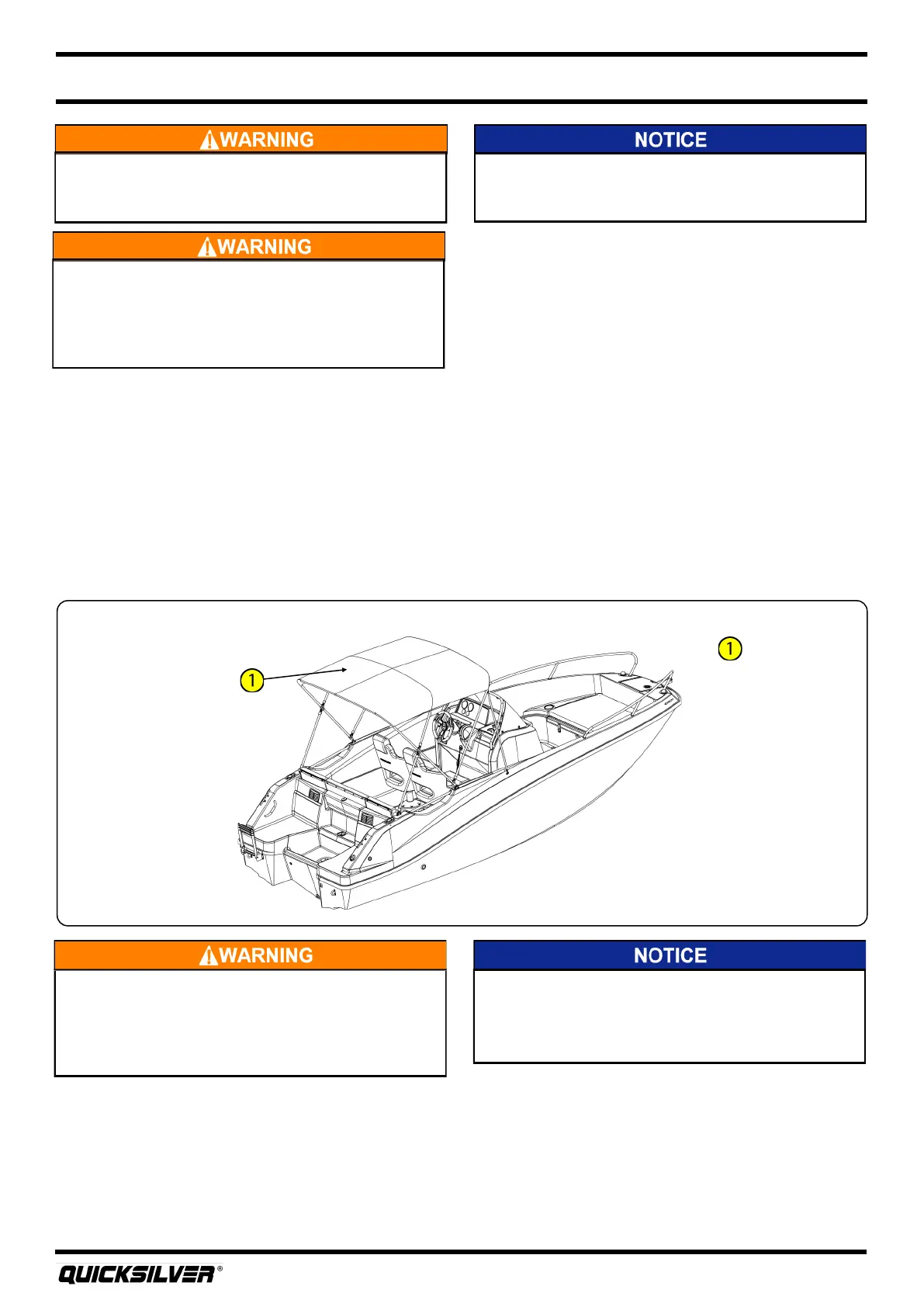 WARNING

NOTICE

WARNING

1

1

WARNING

NOTICE

QUICKSILVER®