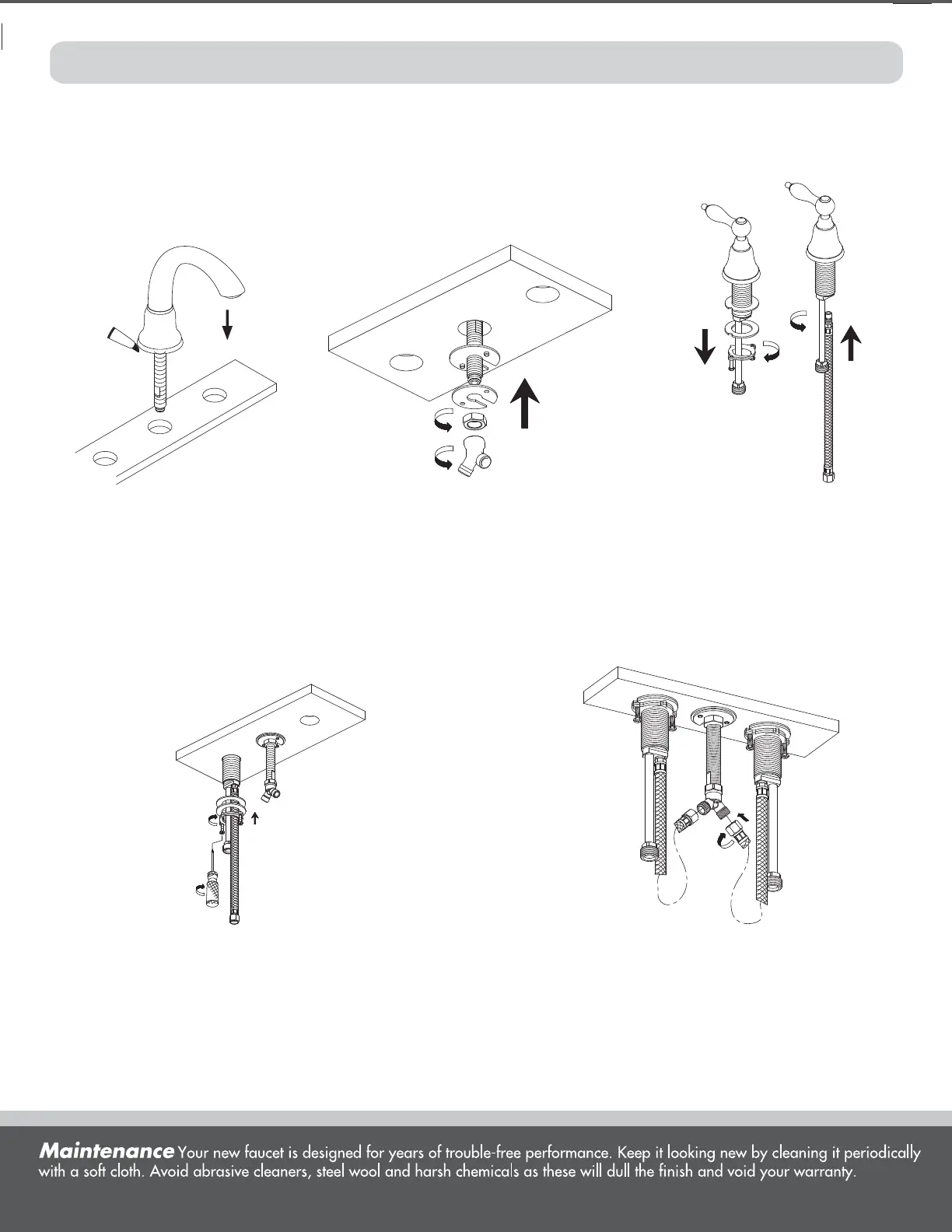 Maintenance Your new faucet is designed for years of trouble-free performance. Keep it looking new by cleaning it periodically with a soft cloth. Avoid abrasive cleaners, steel wool and harsh chemicals as these will dull the finish and void your warranty.