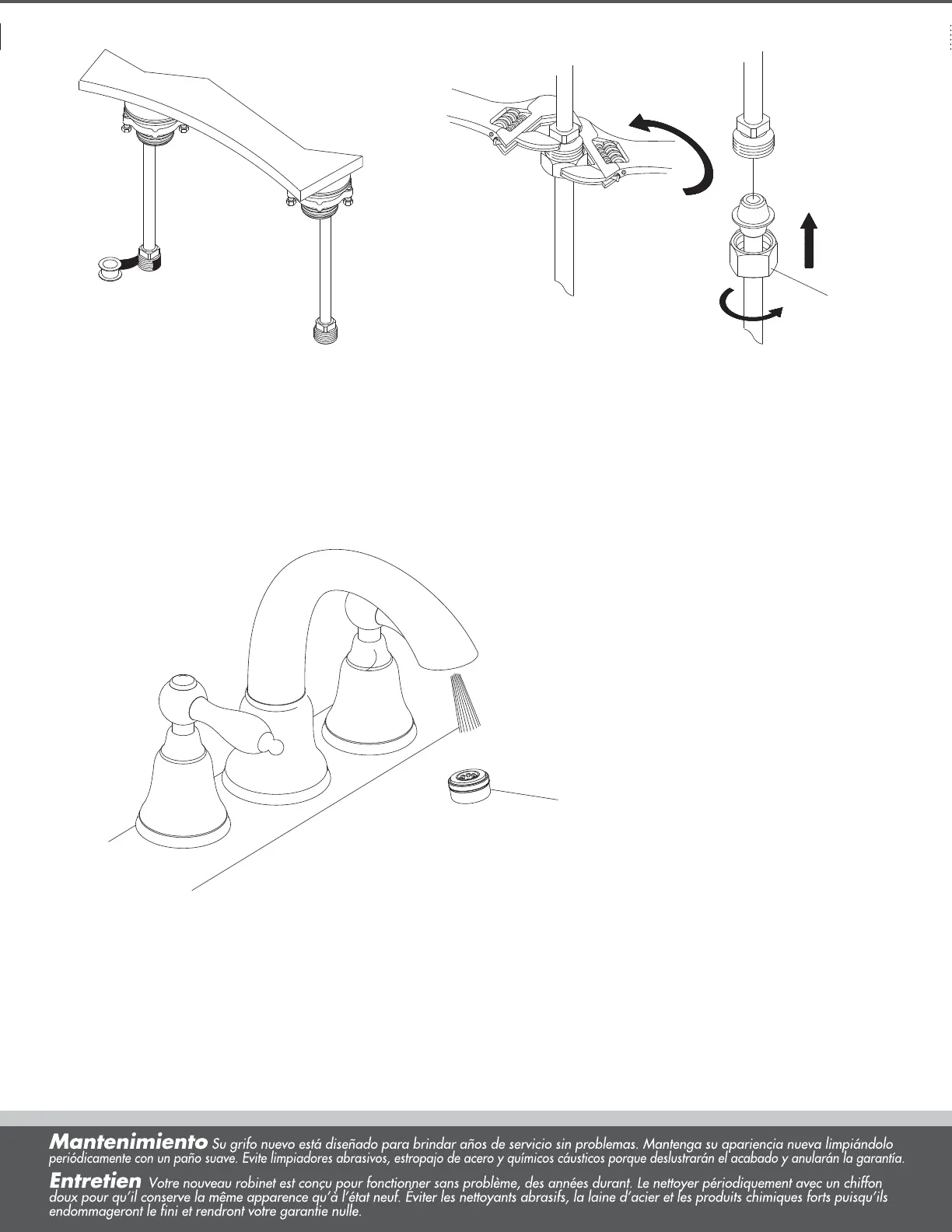 **Mantenimiento** Su grifo nuevo está diseñado para brindar años de servicio sin problemas. Mantenga su apariencia nueva limpiándolo periódicamente con un paño suave. Evite limpiadores abrasivos, estropajo de acero y químicos cáusticos porque deslustrarán el acabado y anularán la garantía.

**Entretien** Votre nouveau robinet est conçu pour fonctionner sans problème, des années durant. Le nettoyer périodiquement avec un chiffon doux pour qu'il conserve la même apparence qu'à l'état neuf. Éviter les nettoyants abrasifs, la laine d'acier et les produits chimiques forts puisqu'ils endommageront le fini et rendront votre garantie nulle.