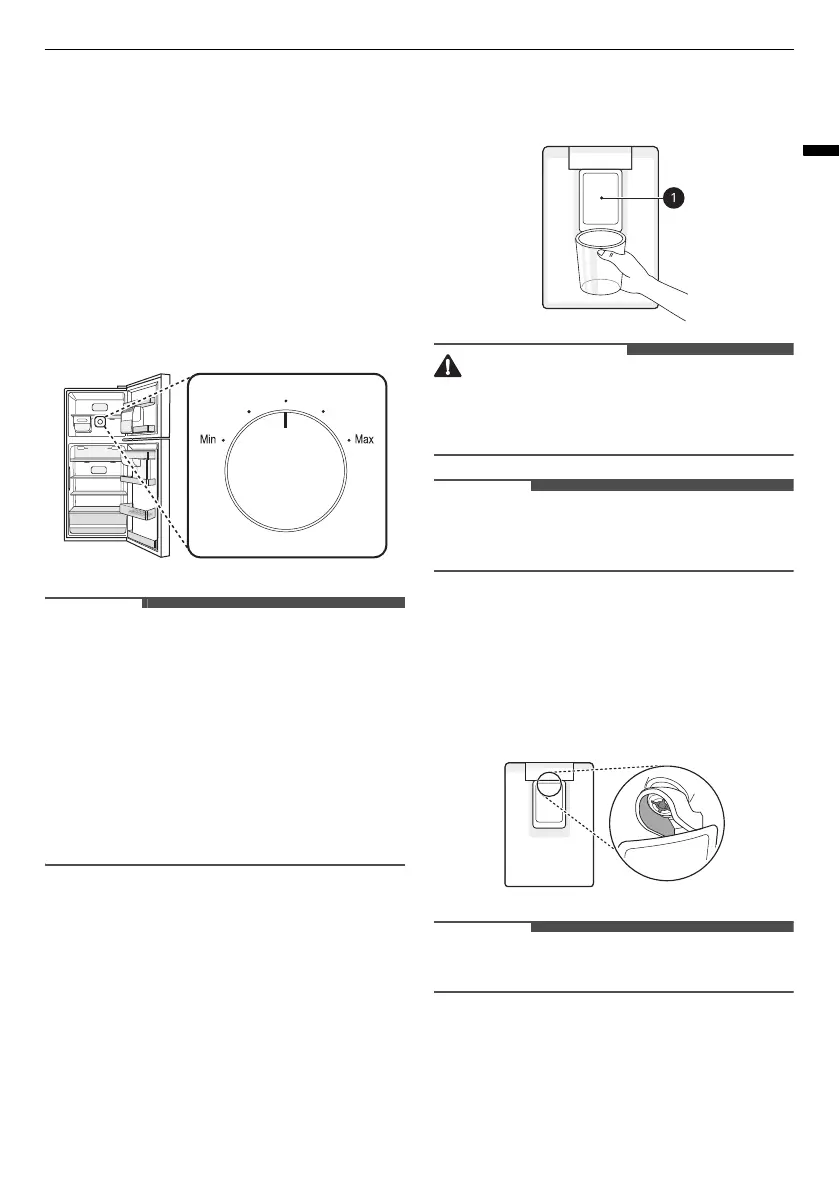 Min

Max

1