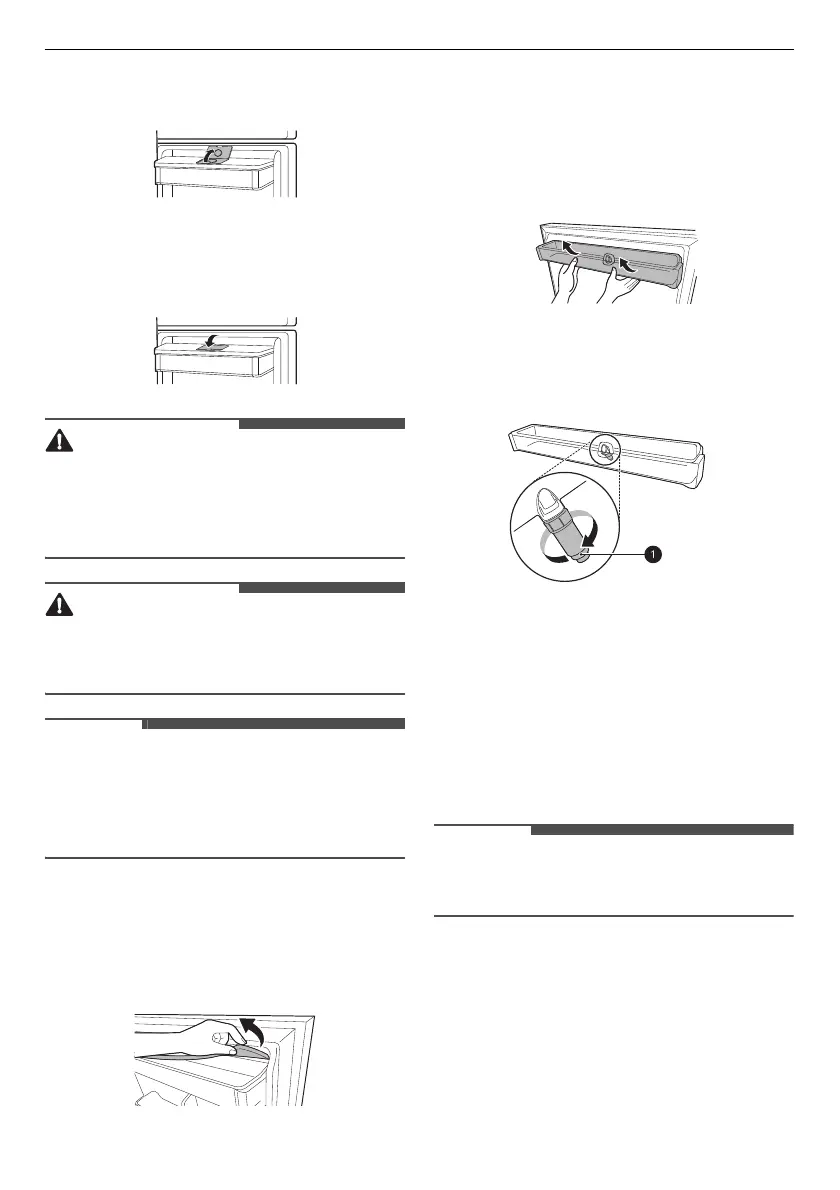 1