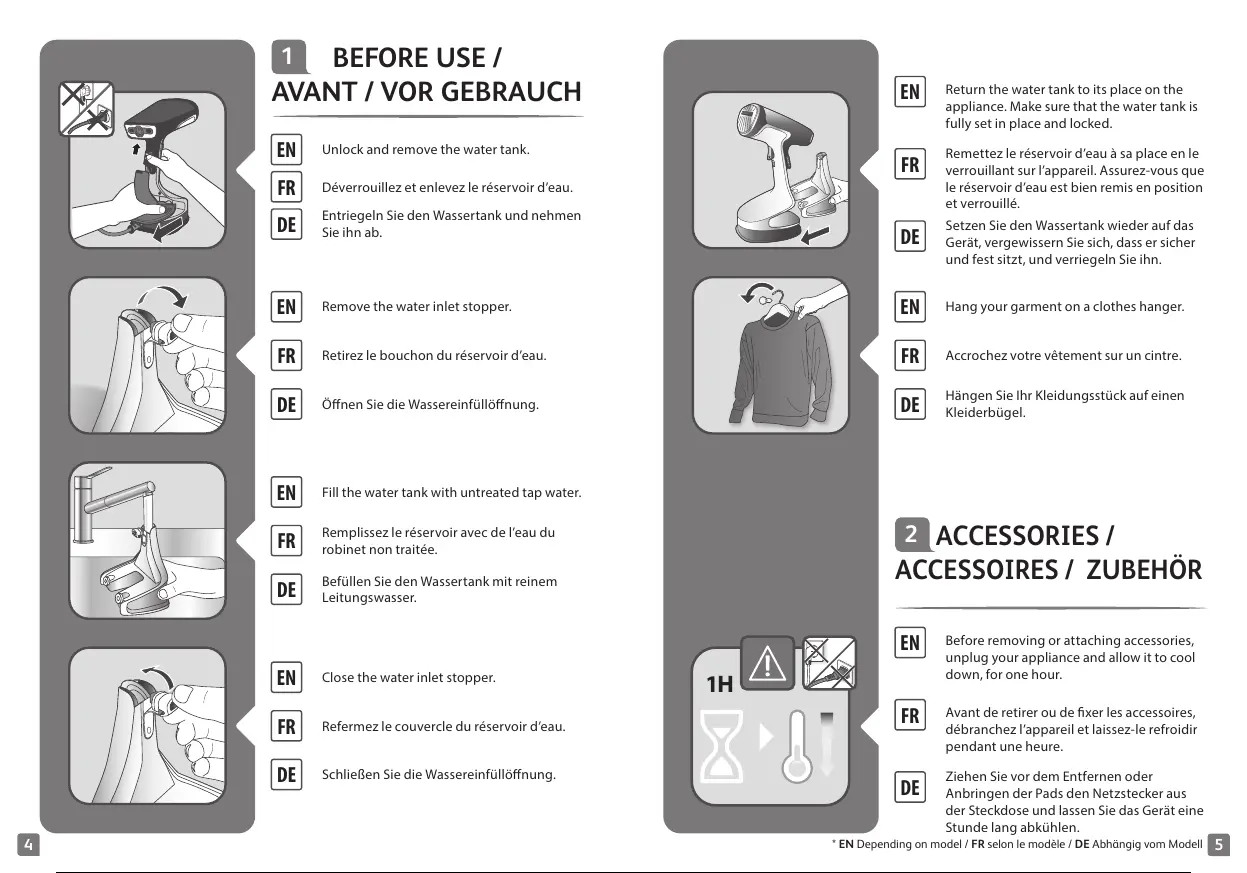 1 BEFORE USE / AVANT / VOR GEBRAUCH

EN Unlock and remove the water tank.

FR Déverrouillez et enlevez le réservoir d'eau.

DE Entriegeln Sie den Wassertank und nehmen Sie ihn ab.

EN Remove the water inlet stopper.

FR Retirez le bouchon du réservoir d'eau.

DE Öffnen Sie die Wassereinfüllöffnung.

EN Fill the water tank with untreated tap water.

FR Remplissez le réservoir avec de l'eau du robinet non traitée.

DE Befüllen Sie den Wassertank mit reinem Leitungswasser.

EN Close the water inlet stopper.

FR Refermez le couvercle du réservoir d'eau.

DE Schließen Sie die Wassereinfüllöffnung.

4

EN Return the water tank to its place on the appliance. Make sure that the water tank is fully set in place and locked.

FR Remettez le réservoir d'eau à sa place en le verrouillant sur l'appareil. Assurez-vous que le réservoir d'eau est bien remis en position et verrouillé.

DE Setzen Sie den Wassertank wieder auf das Gerät, vergewissern Sie sich, dass er sicher und fest sitzt, und verriegeln Sie ihn.

EN Hang your garment on a clothes hanger.

FR Accrochez votre vêtement sur un cintre.

DE Hängen Sie Ihr Kleidungsstück auf einen Kleiderbügel.

2 ACCESSORIES / ACCESSOIRES / ZUBEHÖR

1H

EN Before removing or attaching accessories, unplug your appliance and allow it to cool down, for one hour.

FR Avant de retirer ou de fixer les accessoires, débranchez l'appareil et laissez-le refroidir pendant une heure.

DE Ziehen Sie vor dem Entfernen oder Anbringen der Pads den Netzstecker aus der Steckdose und lassen Sie das Gerät eine Stunde lang abkühlen.

* EN Depending on model / FR selon le modèle / DE Abhängig vom Modell

5