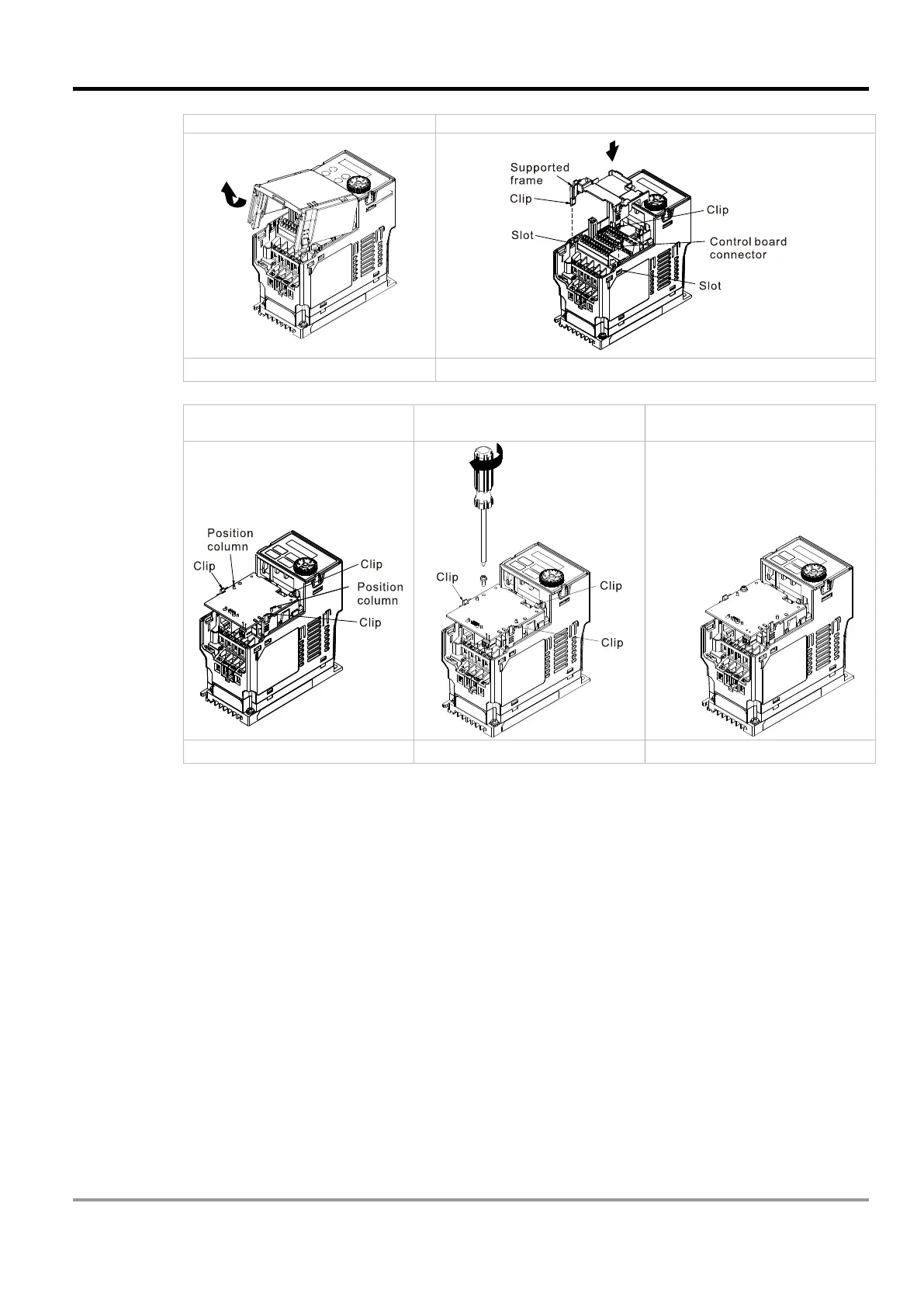 Supported frame

Clip

Slot

Clip

Control board connector

Slot

Position column

Clip

Clip

Position column

Clip

Clip

Clip

Clip