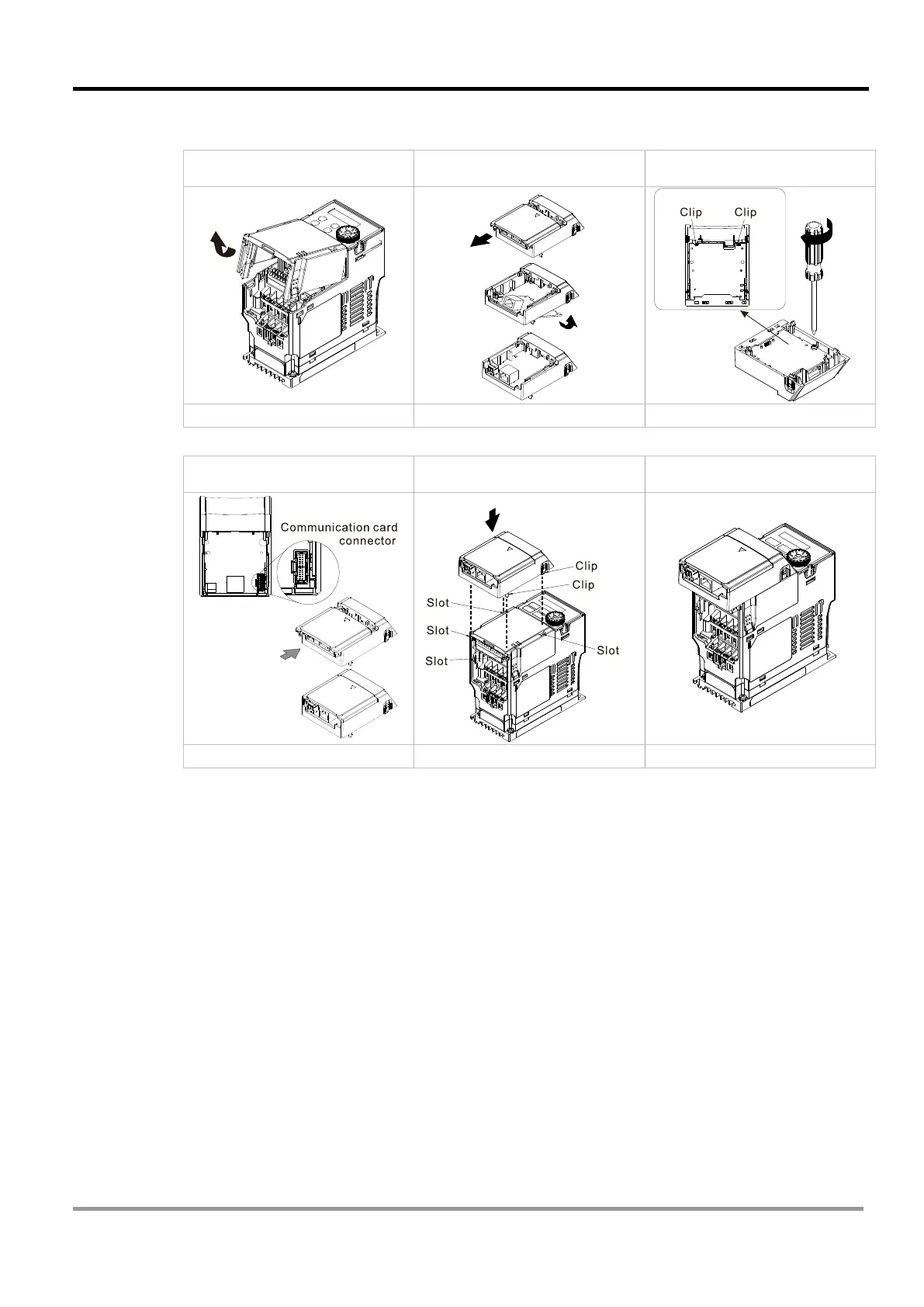 Clip Clip

Communication card connector

Clip
Clip
Slot
Slot
Slot
Slot