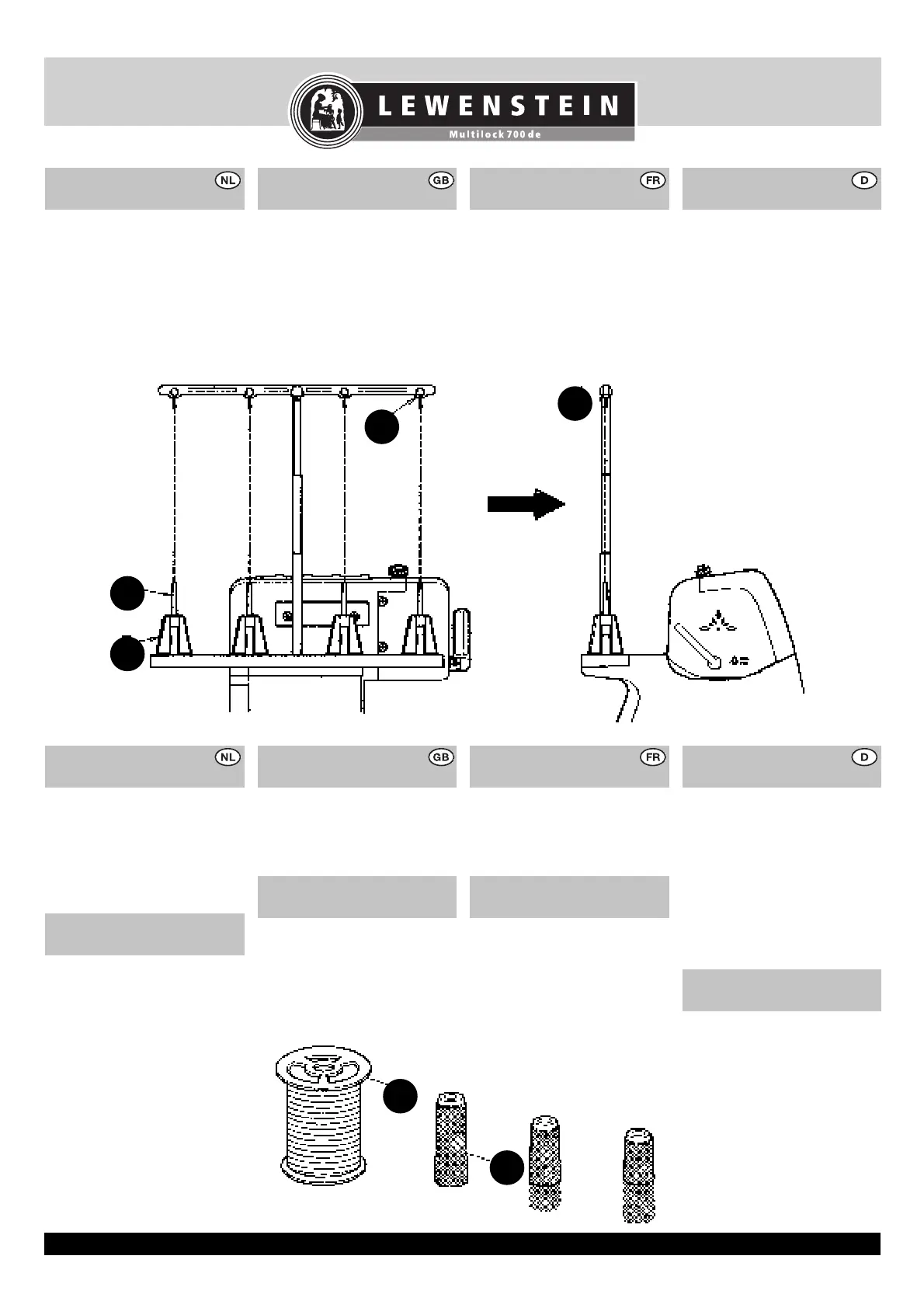 LEWENSTEIN
Multilock 700 de

NL

GB

FR

D

NL

GB

FR

D