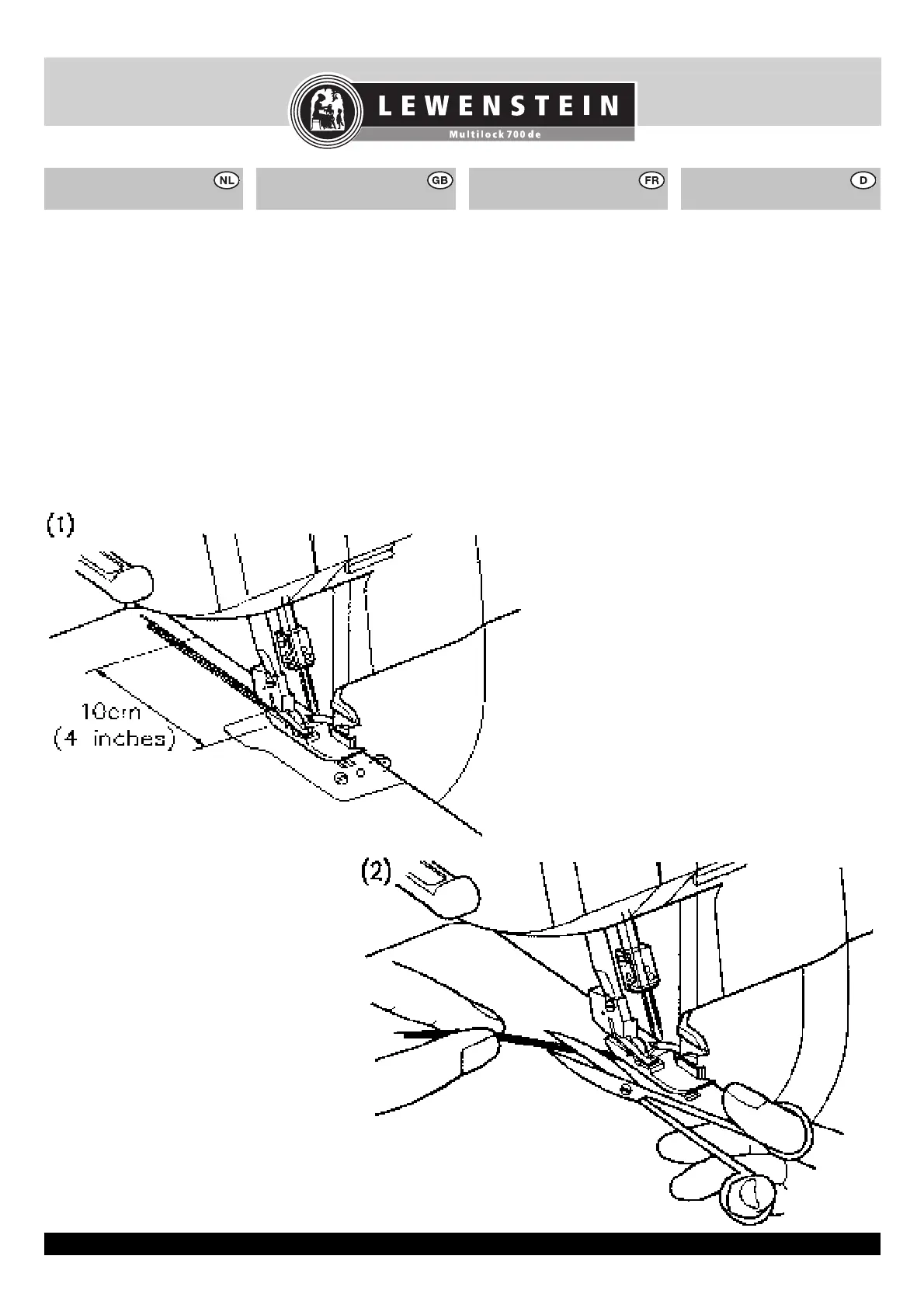 LEWENSTEIN
Multilock 700 de

NL

GB

FR

D

(1)

10cm
(4 inches)

(2)