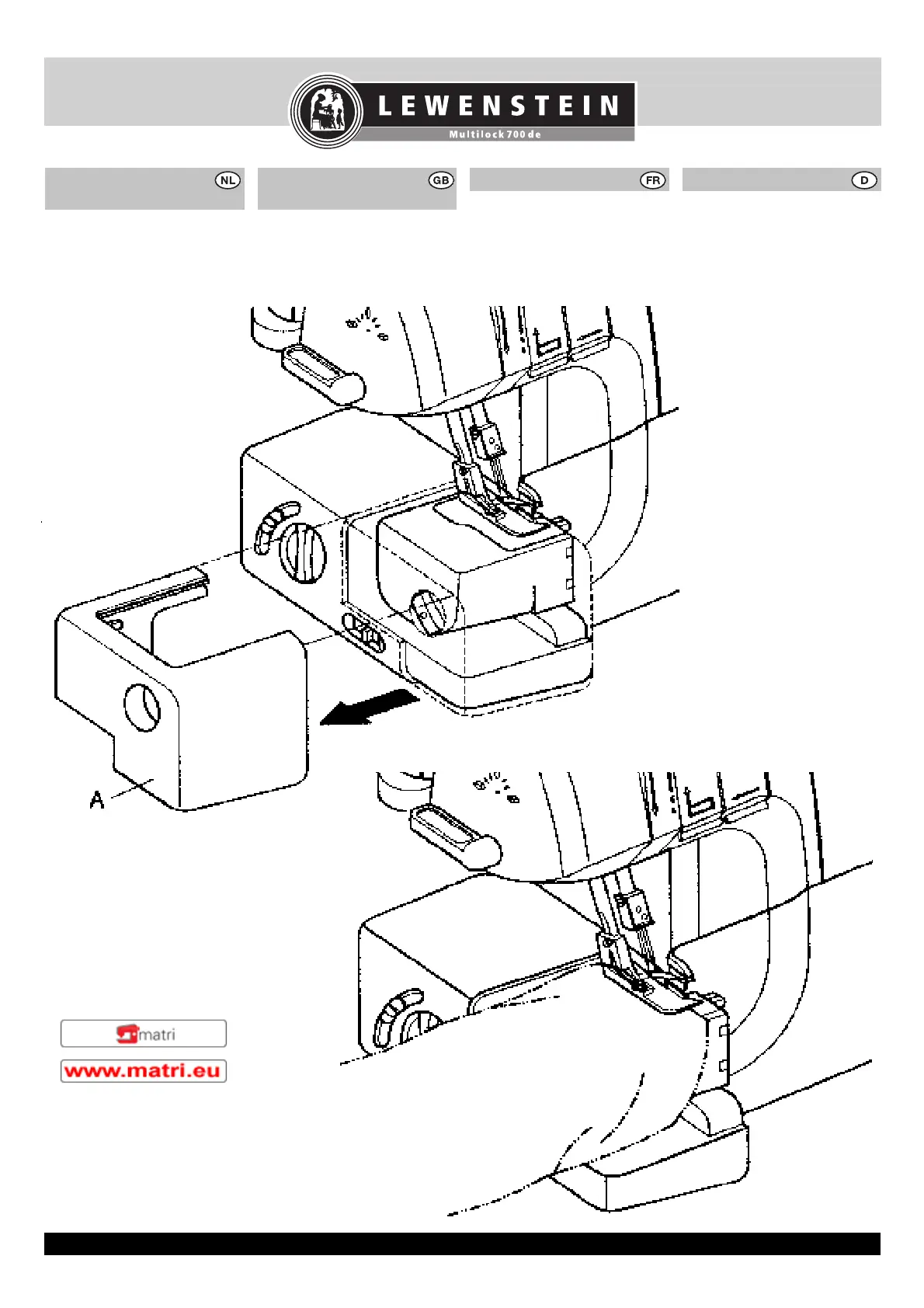 LEWENSTEIN
Multilock 700 de

NL

GB

FR

D

A

matri

www.matri.eu