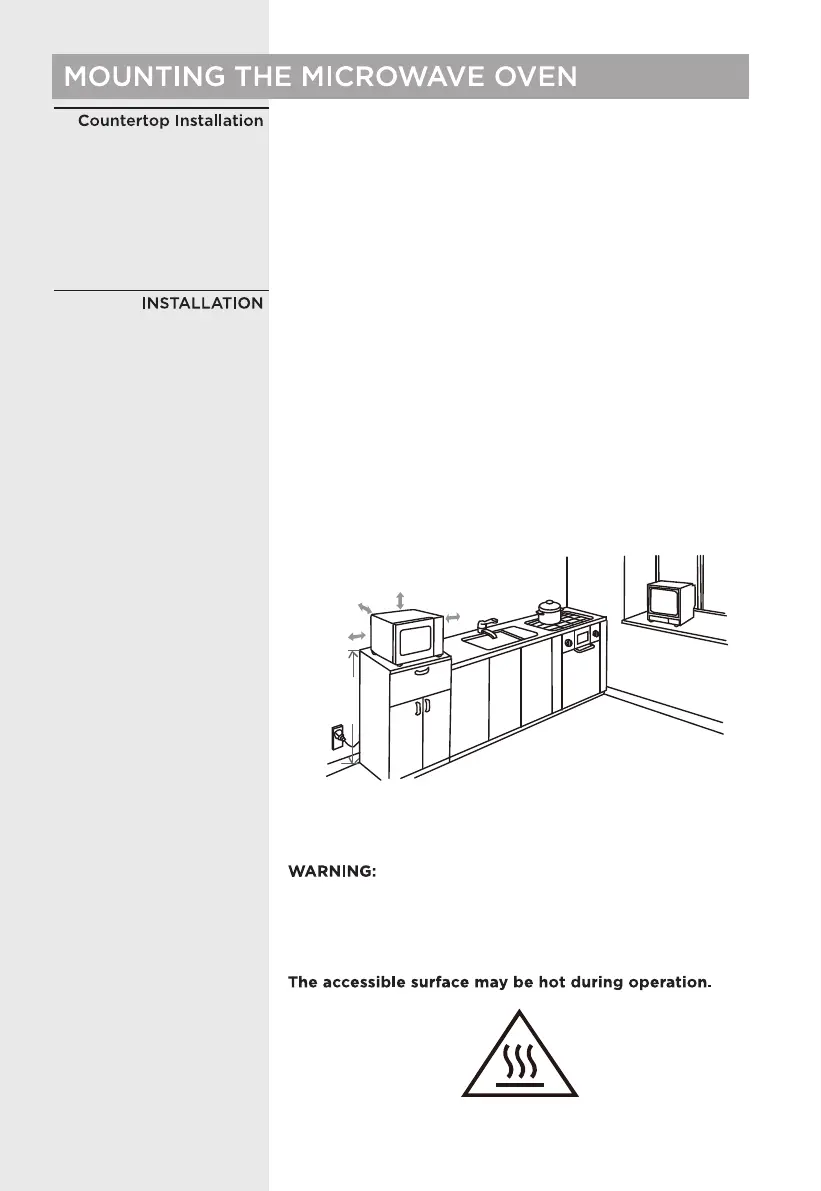 MOUNTING THE MICROWAVE OVEN

Countertop Installation

INSTALLATION

WARNING:

The accessible surface may be hot during operation.