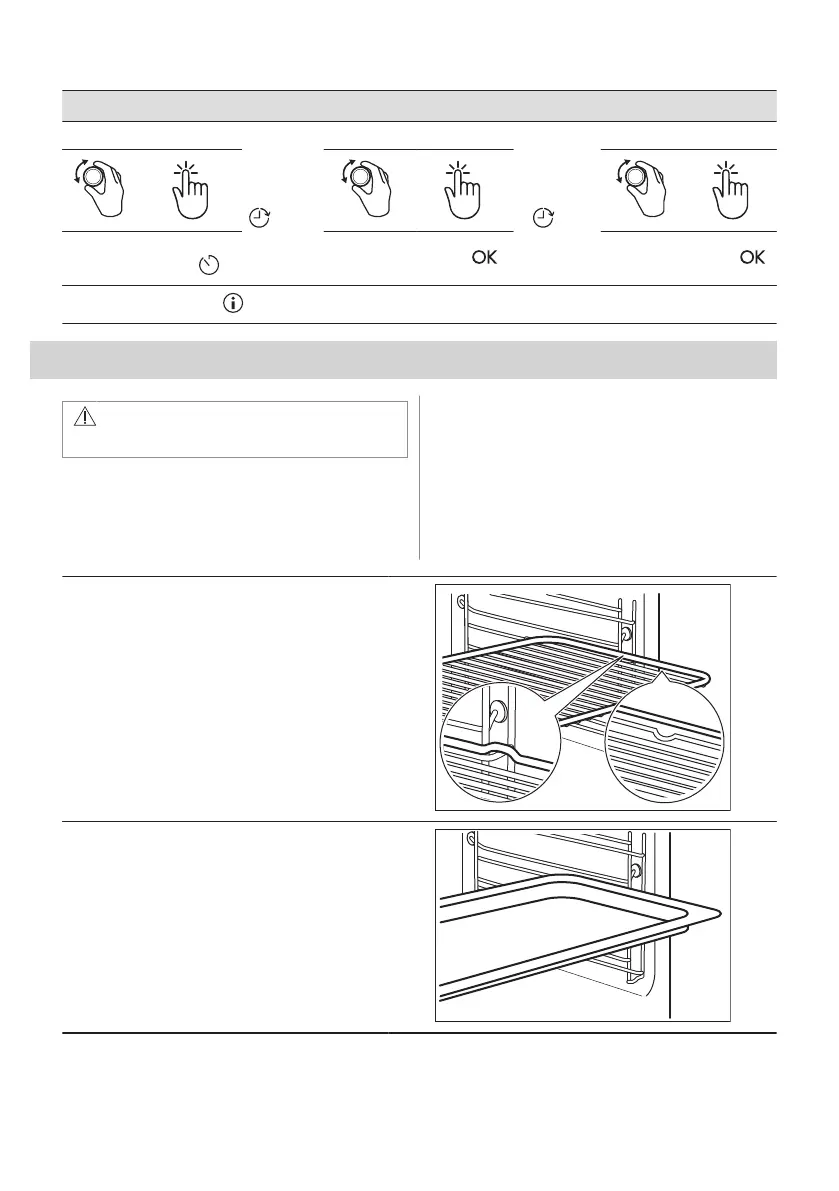 OK

OK