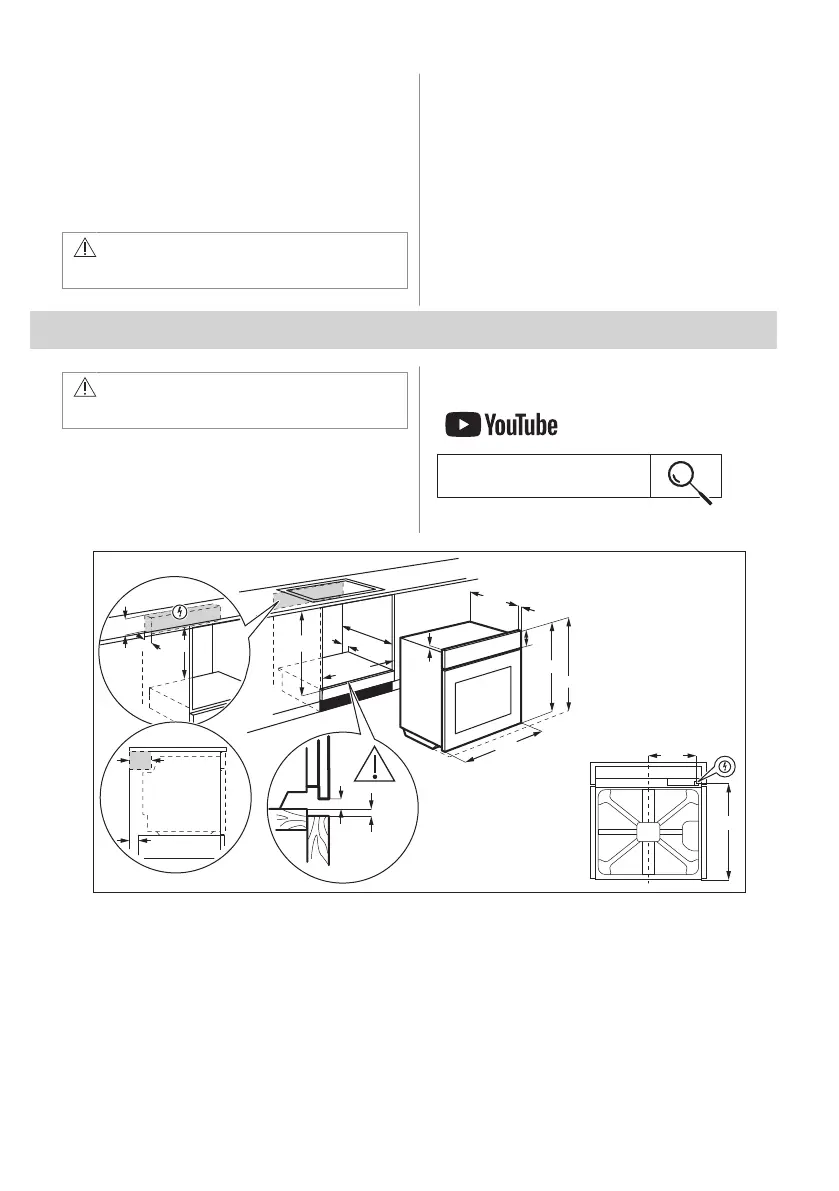 YouTube