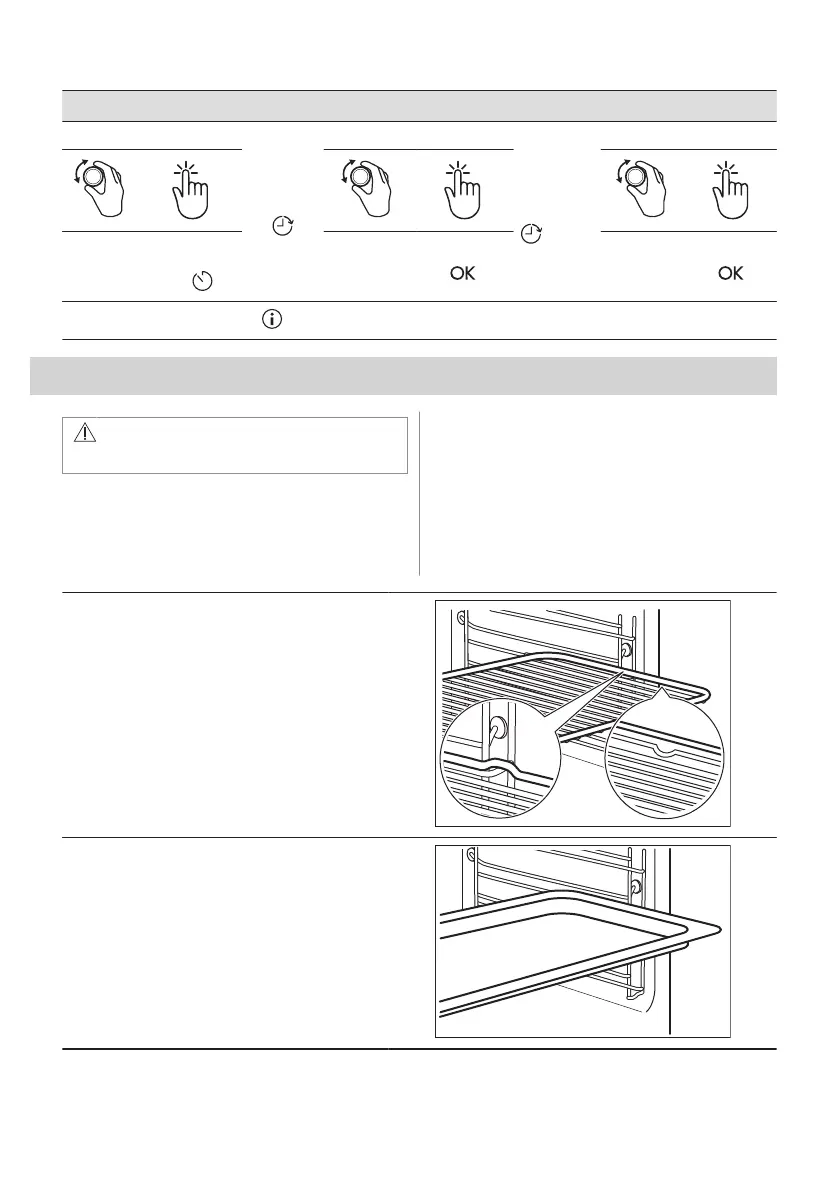 OK

OK