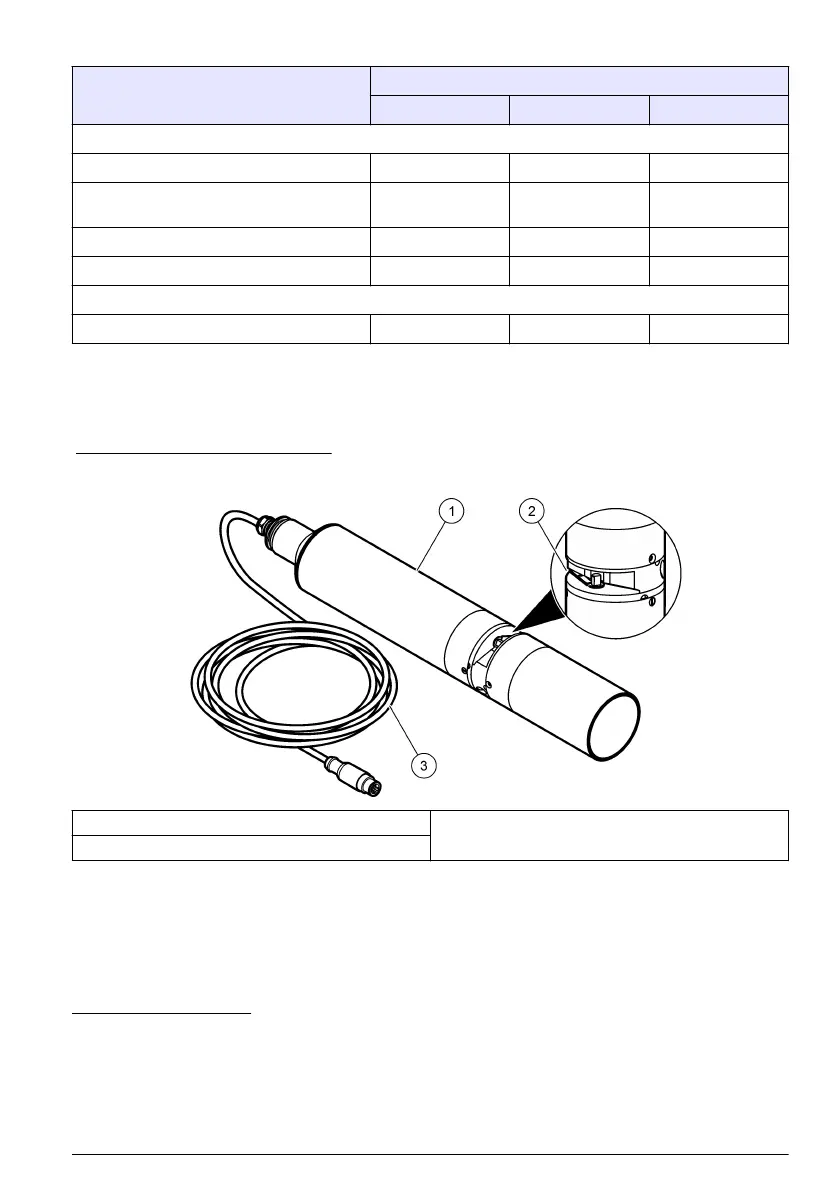 1

2

3