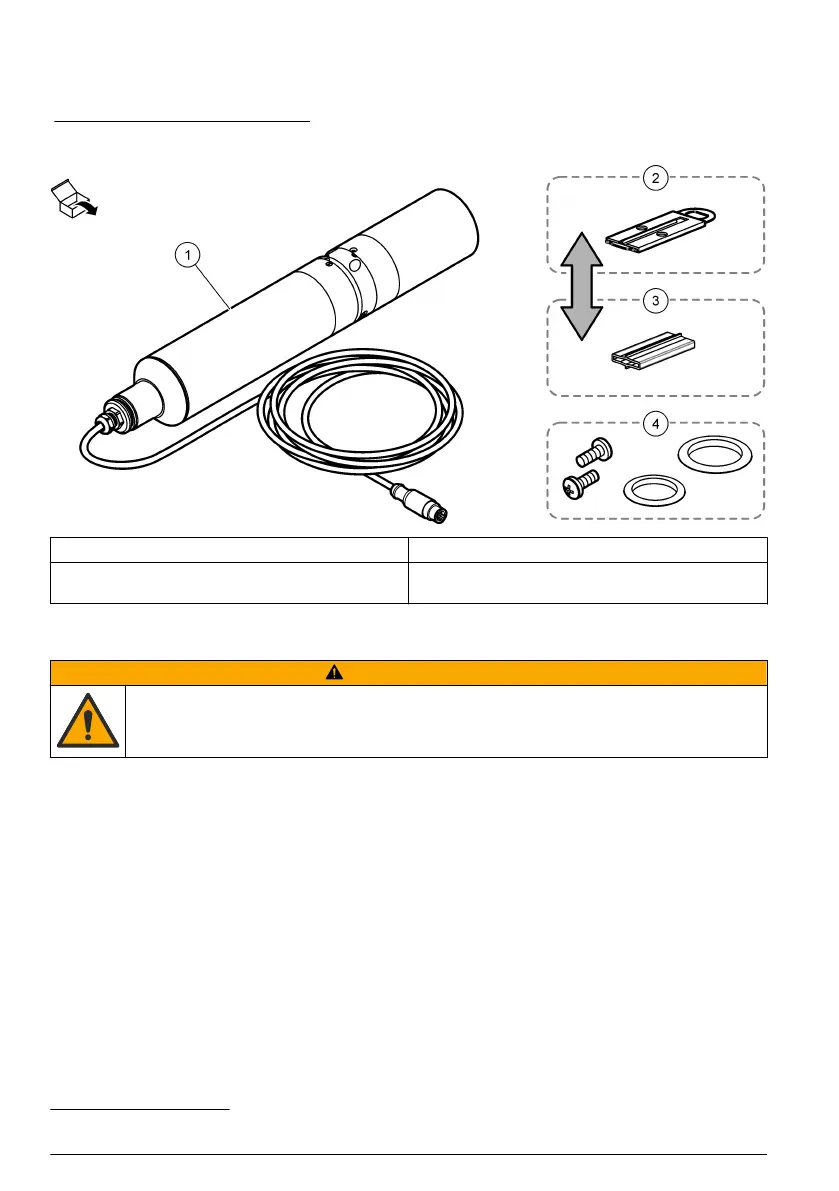 1

2

3

4