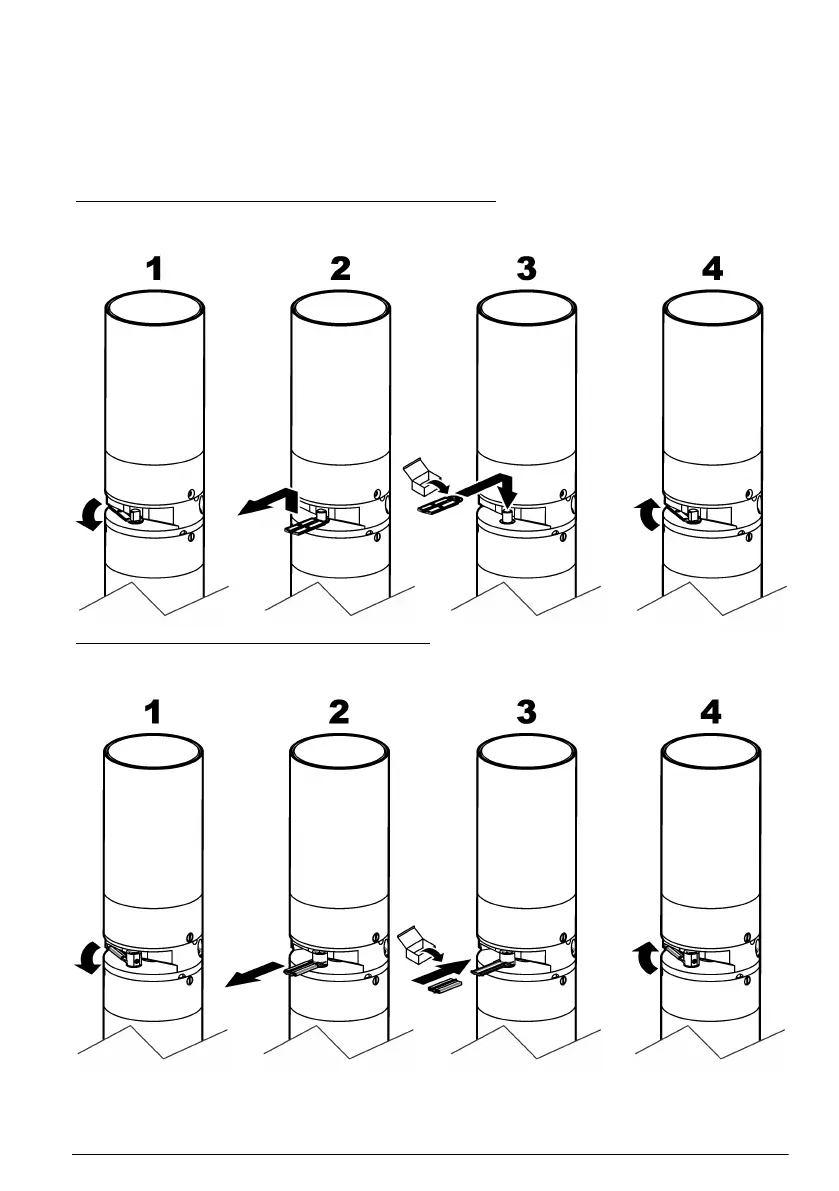 1 2 3 4

1 2 3 4