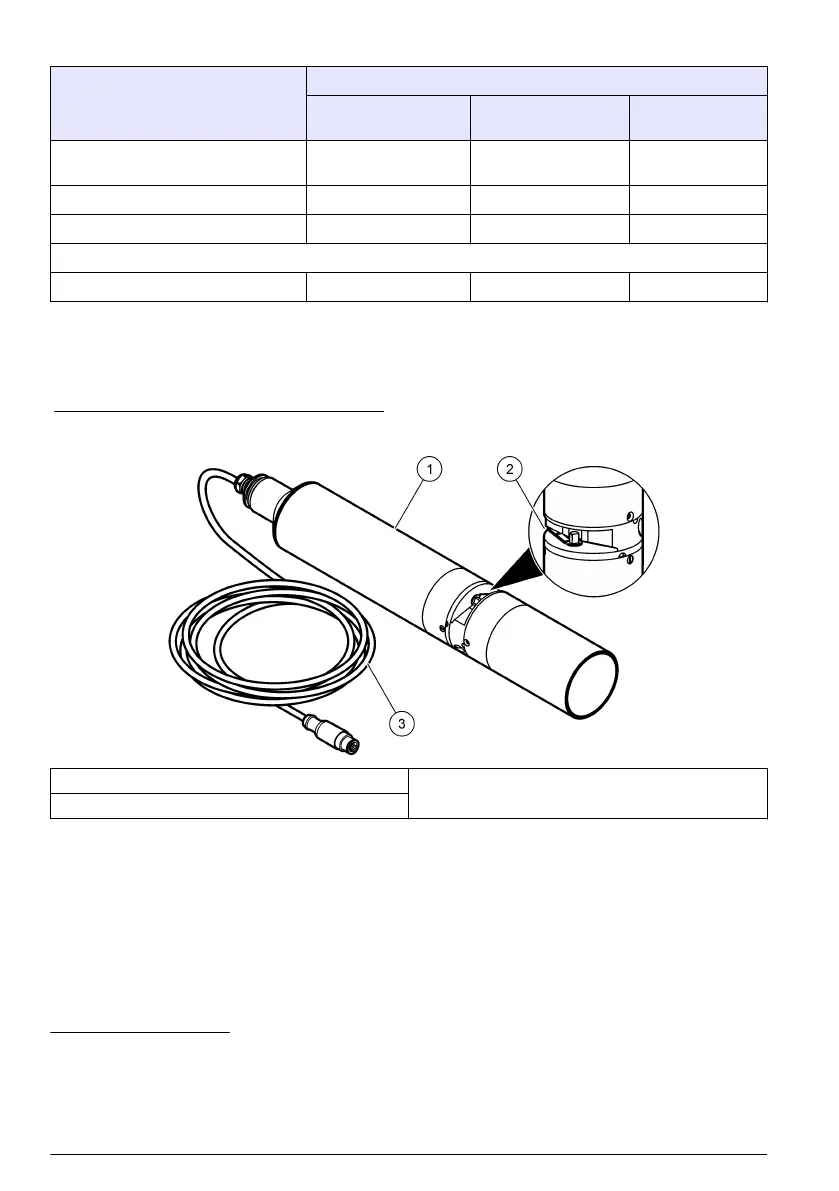 1

2

3