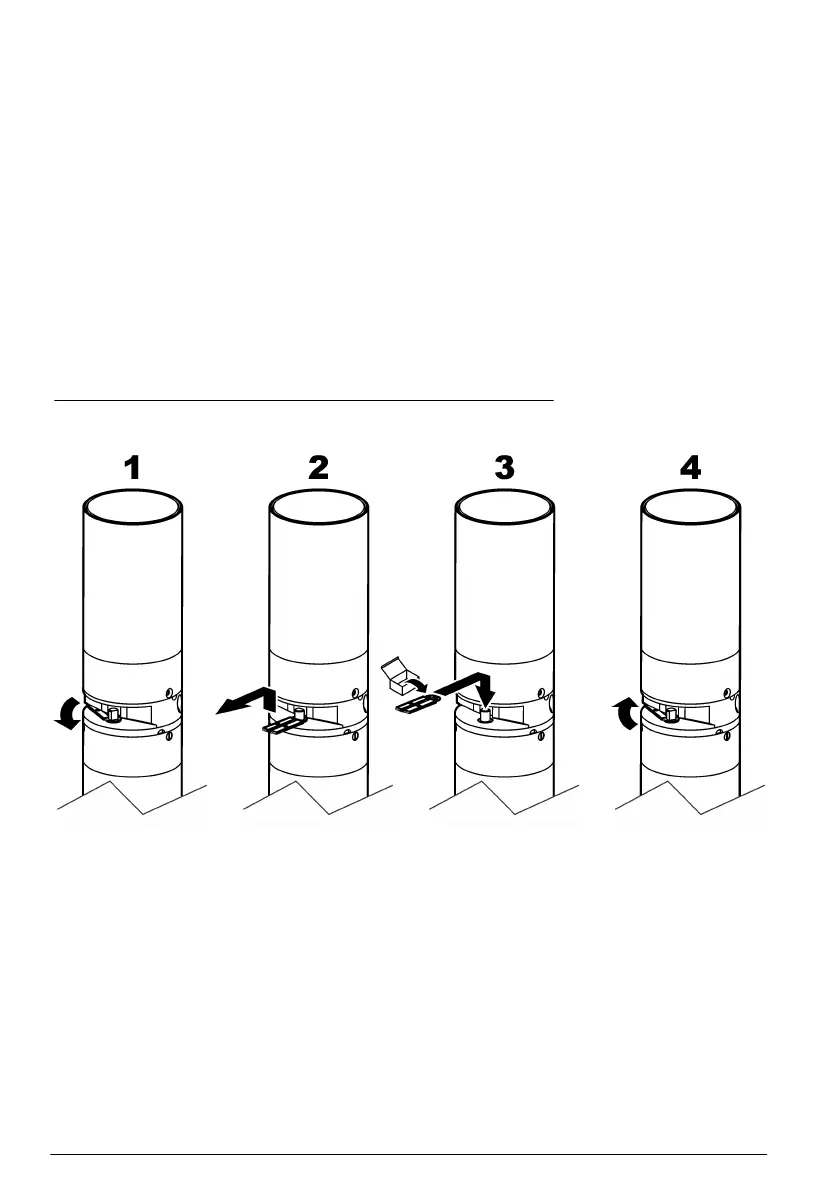 1

2

3

4