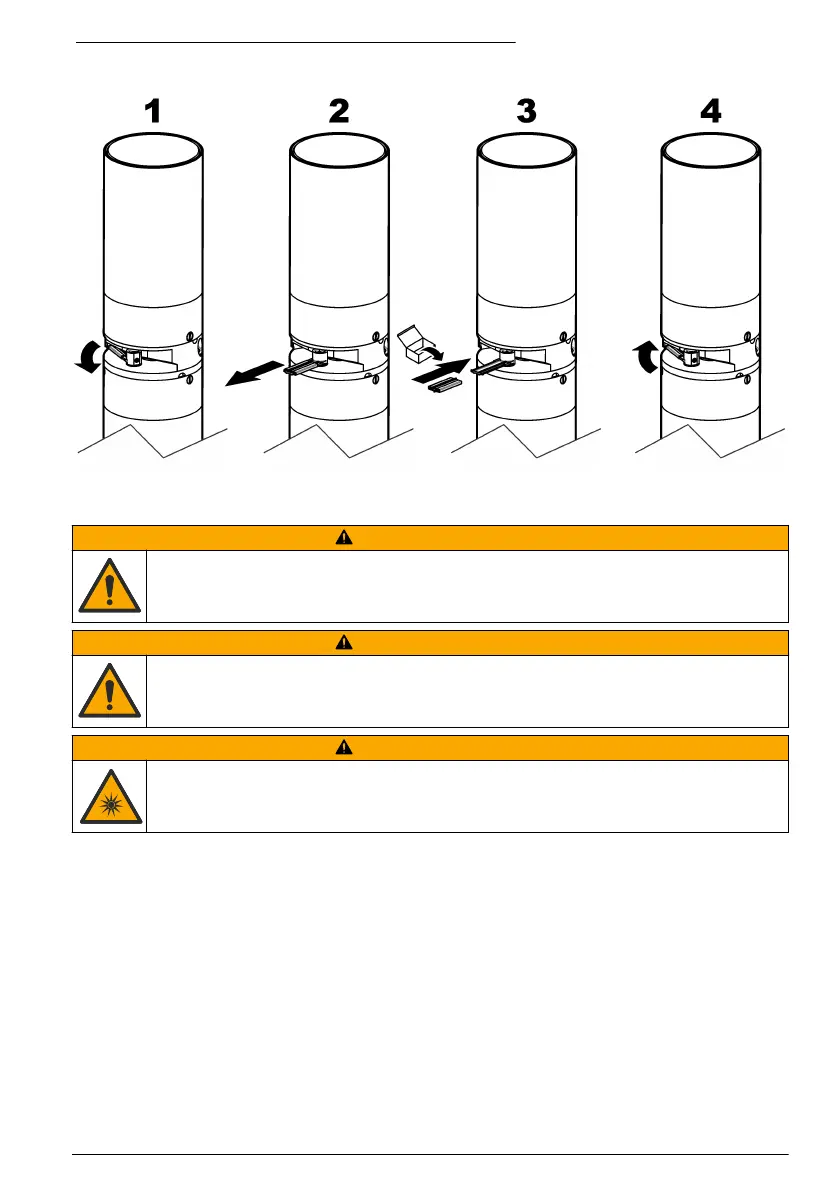 1

2

3

4